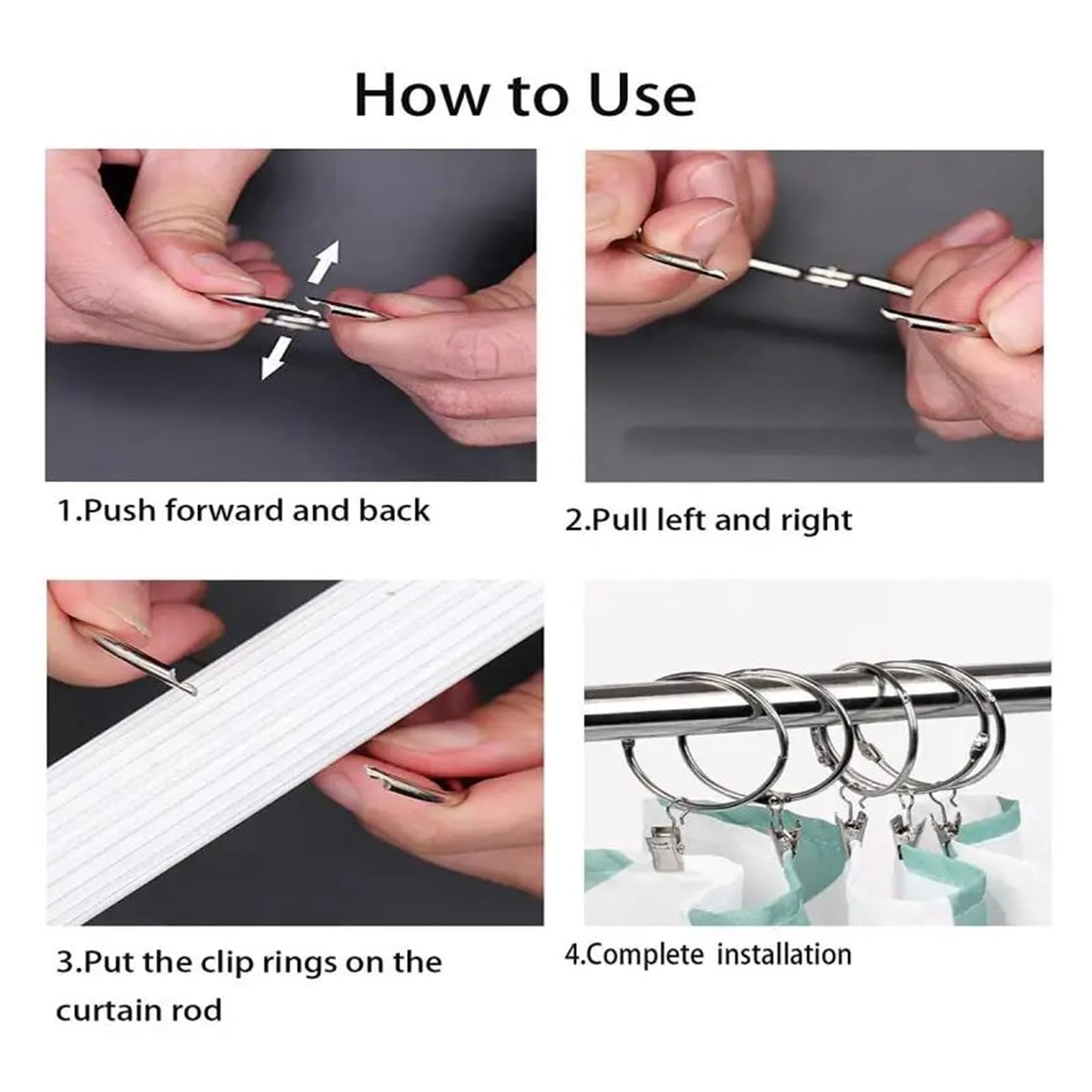 How to Use

1.Push forward and back

2.Pull left and right

3.Put the clip rings on the curtain rod

4.Complete installation