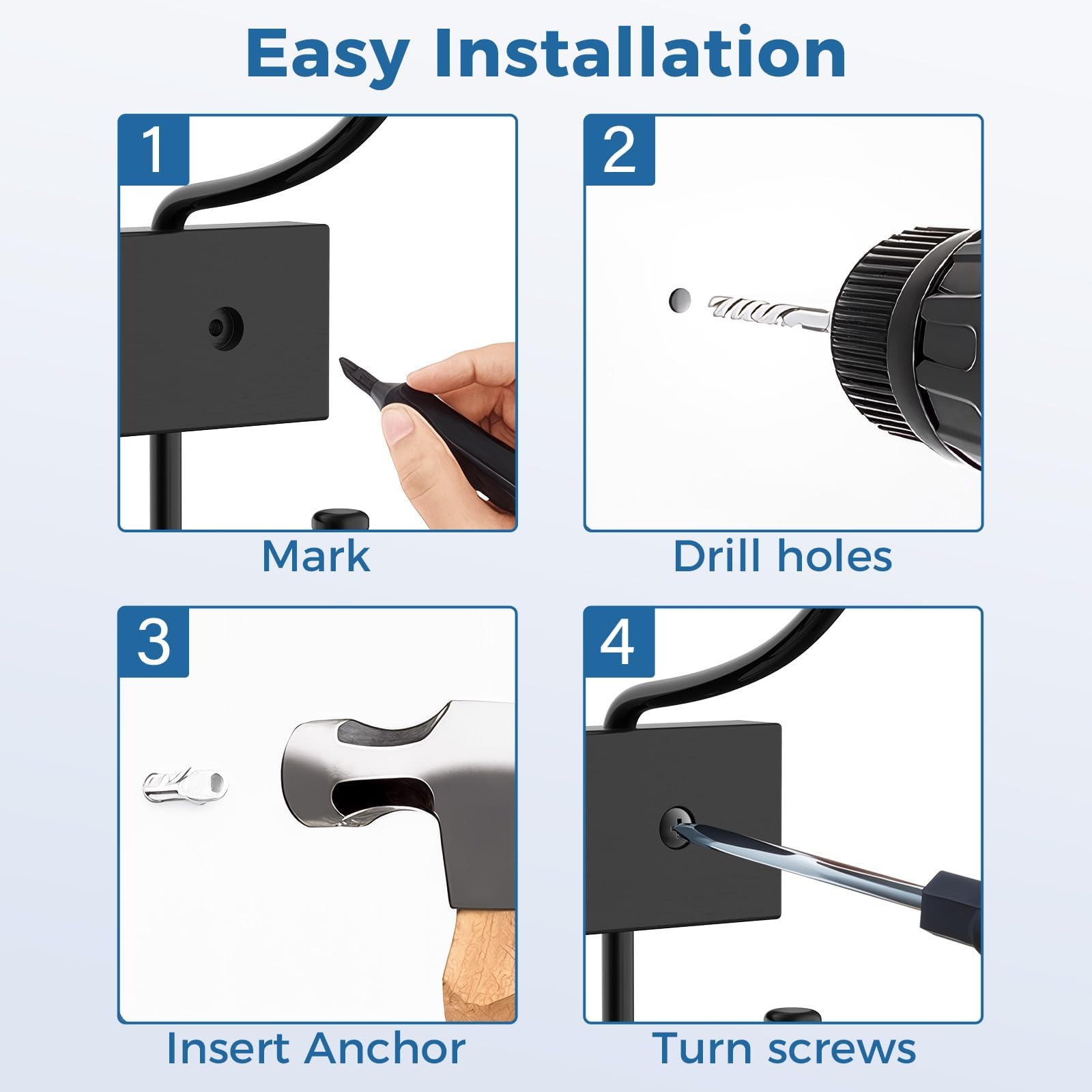 Easy Installation

1

Mark

2

Drill holes

3

Insert Anchor

4

Turn screws