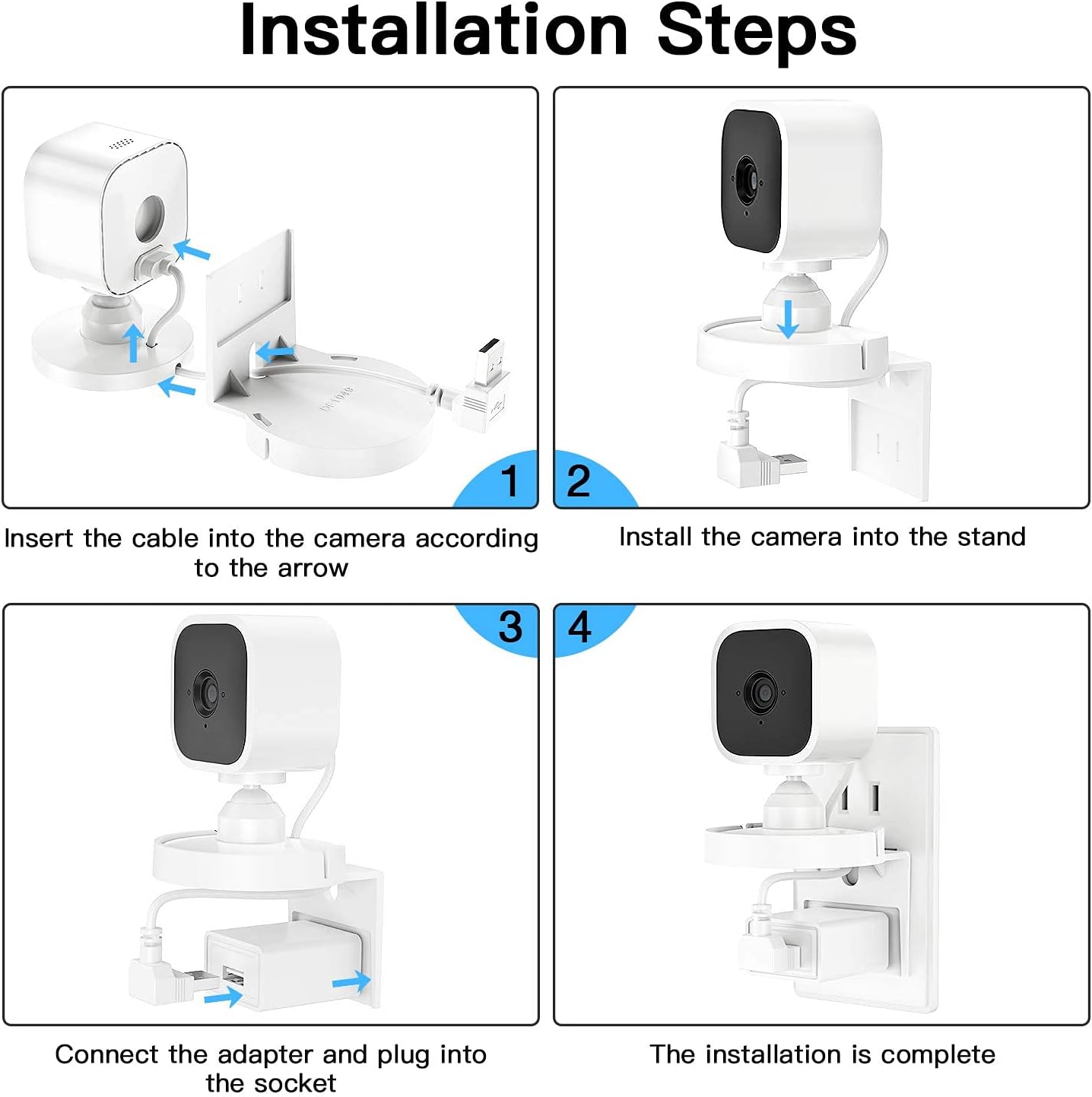 Installation Steps

1

Insert the cable into the camera according to the arrow

2

Install the camera into the stand

3

Connect the adapter and plug into the socket

4

The installation is complete