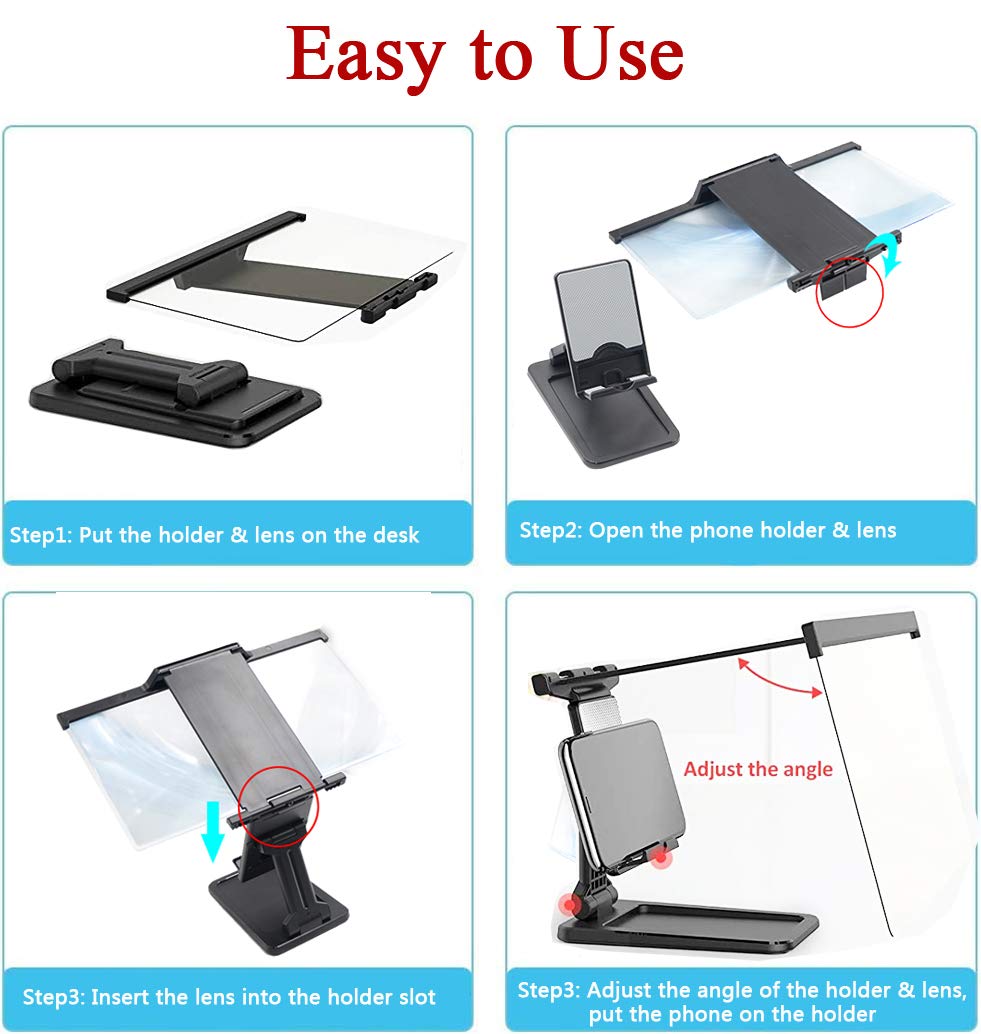 Easy to Use

Step1: Put the holder & lens on the desk

Step2: Open the phone holder & lens

Step3: Insert the lens into the holder slot

Adjust the angle

Step3: Adjust the angle of the holder & lens, put the phone on the holder