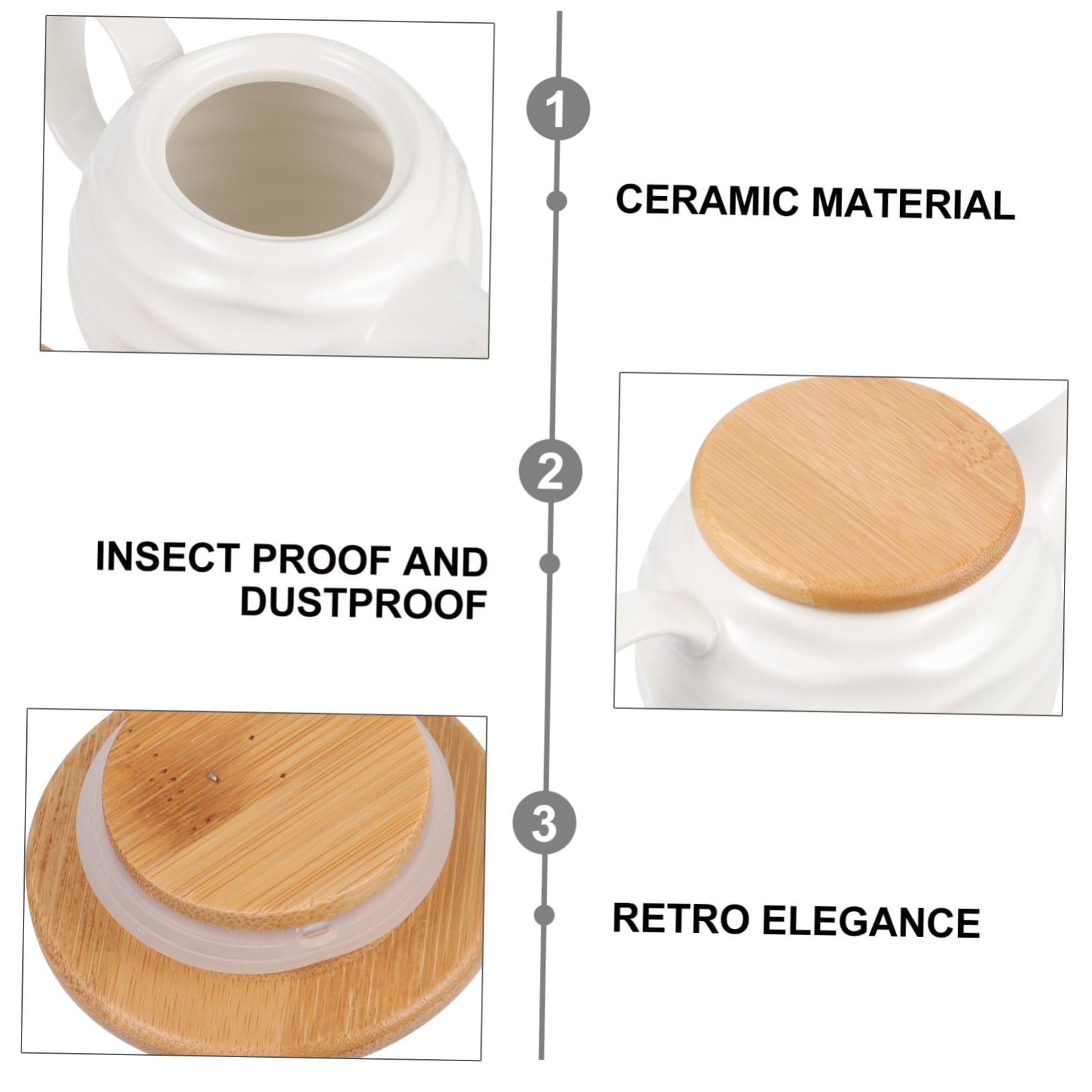 1

CERAMIC MATERIAL

2

INSECT PROOF AND DUSTPROOF

3

RETRO ELEGANCE