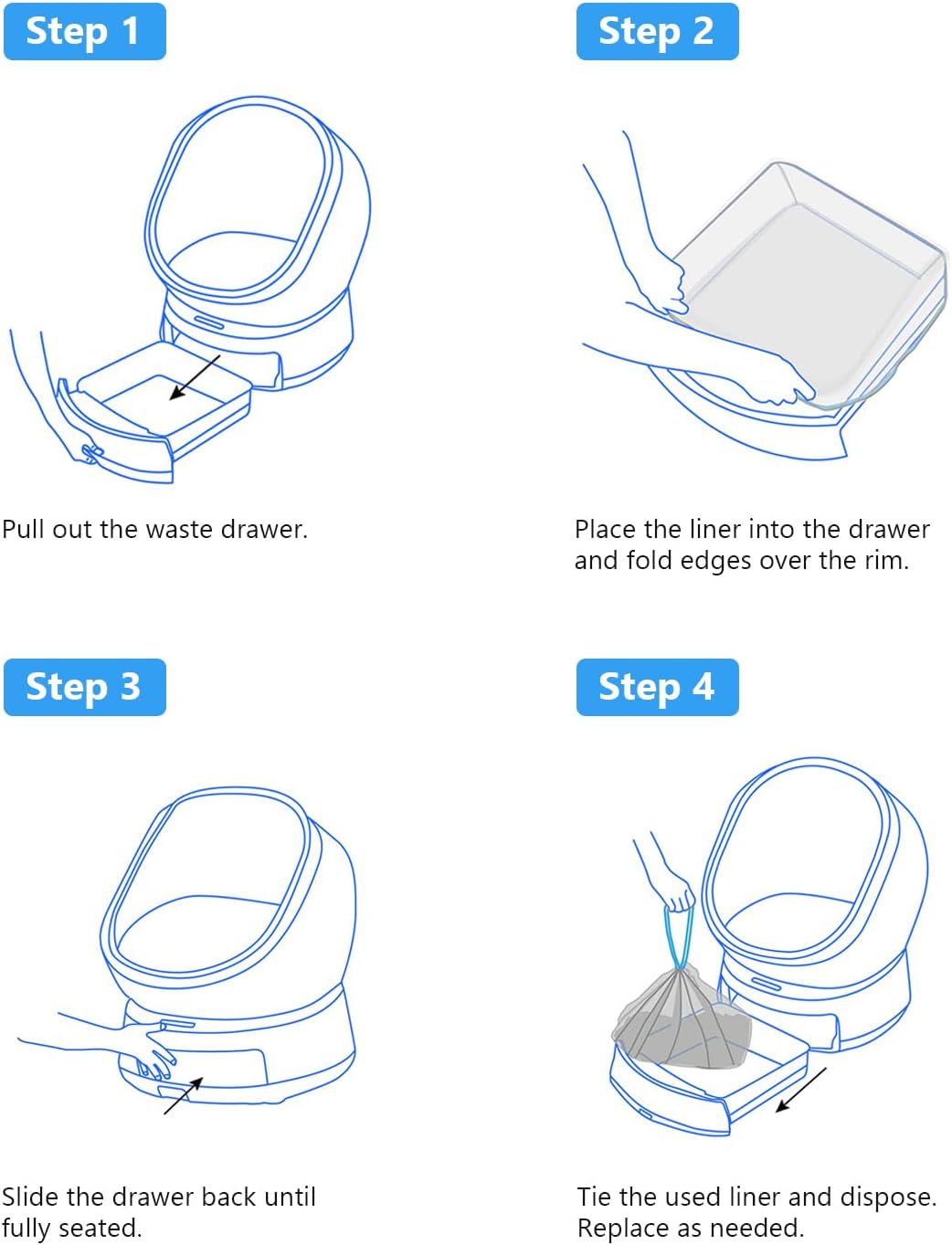 Step 1

Pull out the waste drawer.

Step 2

Place the liner into the drawer and fold edges over the rim.

Step 3

Slide the drawer back until fully seated.

Step 4

Tie the used liner and dispose. Replace as needed.