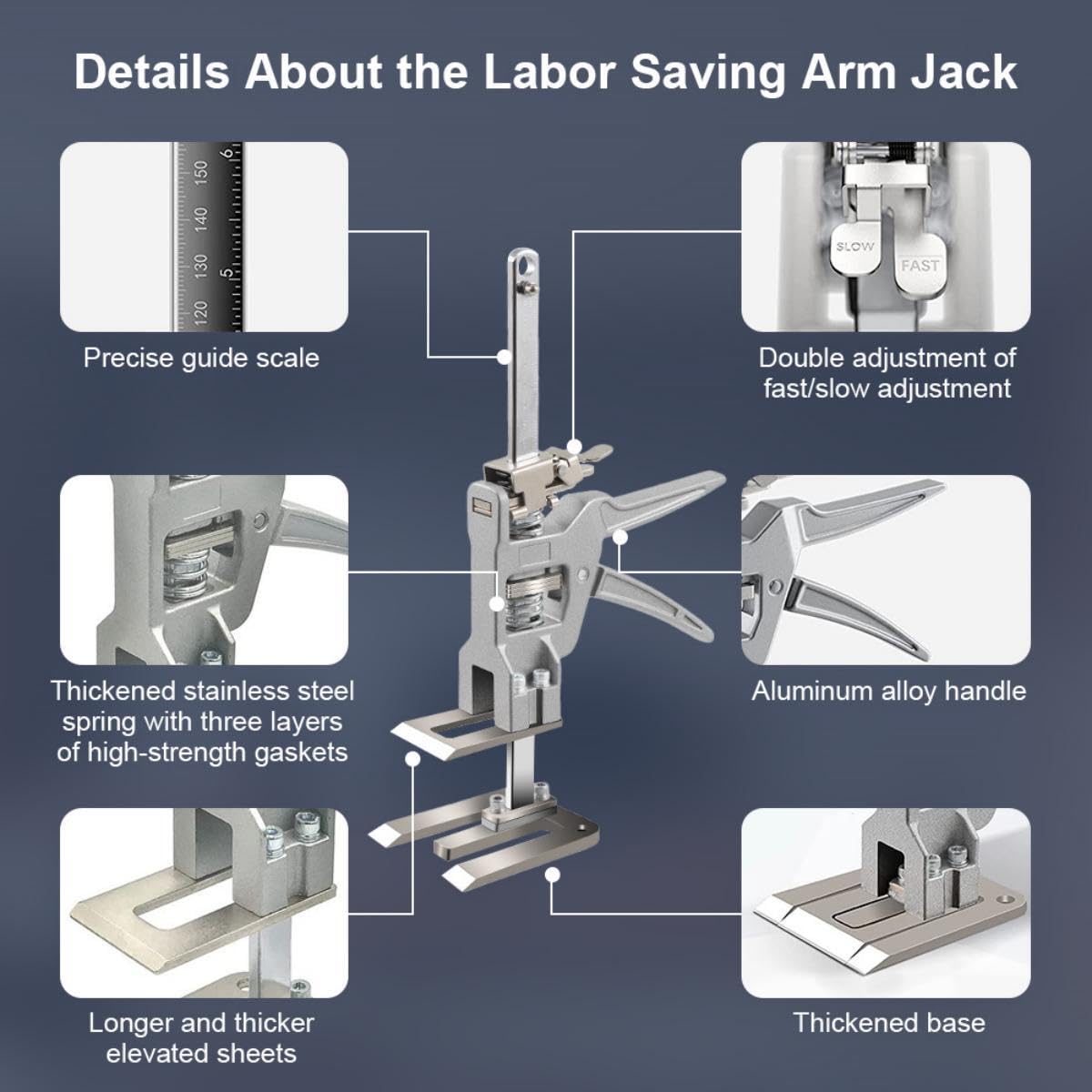 Details About the Labor Saving Arm Jack

120 130 140 150 5 6

Precise guide scale

SLOW FAST

Double adjustment of fast/slow adjustment

Thickened stainless steel spring with three layers of high-strength gaskets

Aluminum alloy handle

Longer and thicker elevated sheets

Thickened base