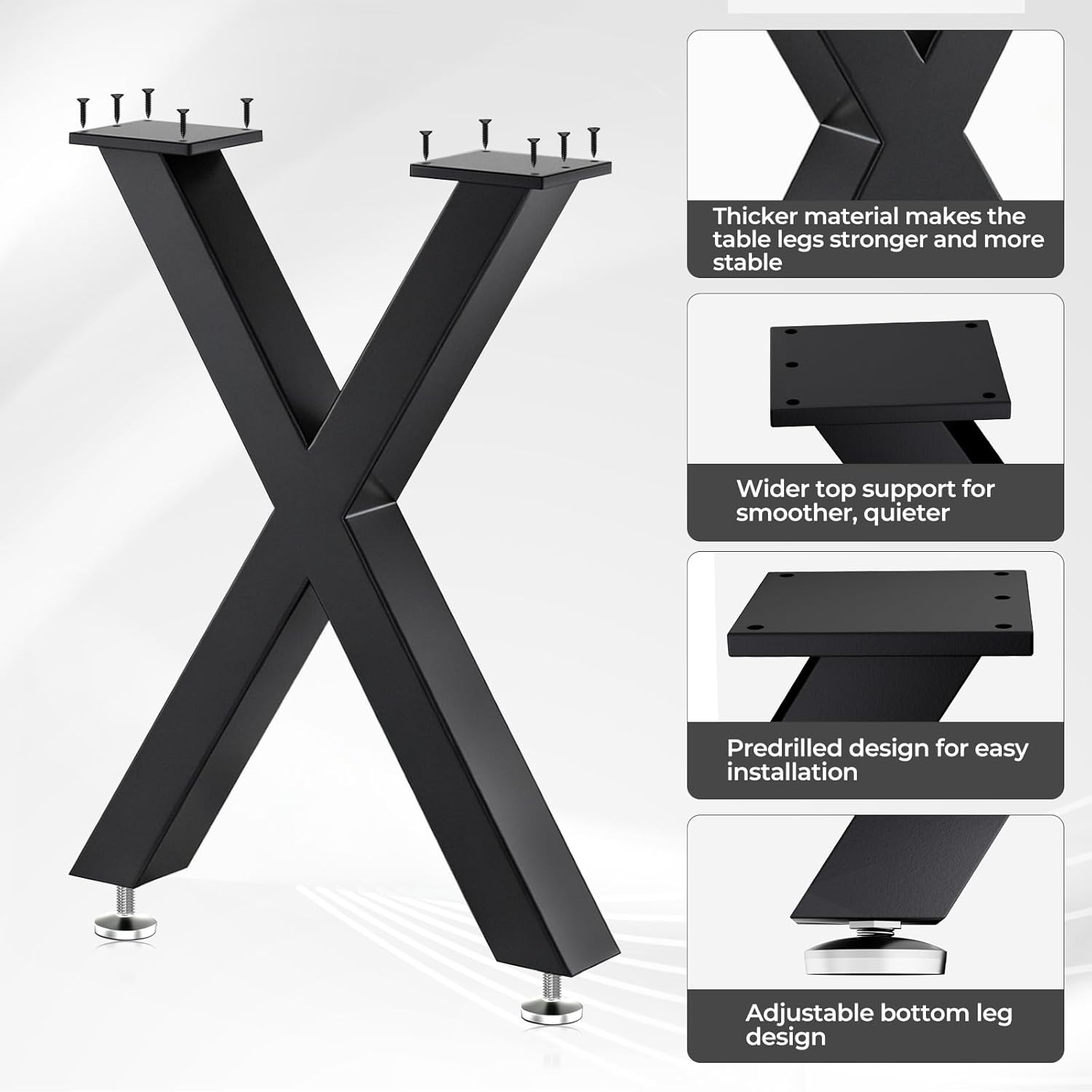 Thicker material makes the table legs stronger and more stable

Wider top support for smoother, quieter

Predrilled design for easy installation

Adjustable bottom leg design