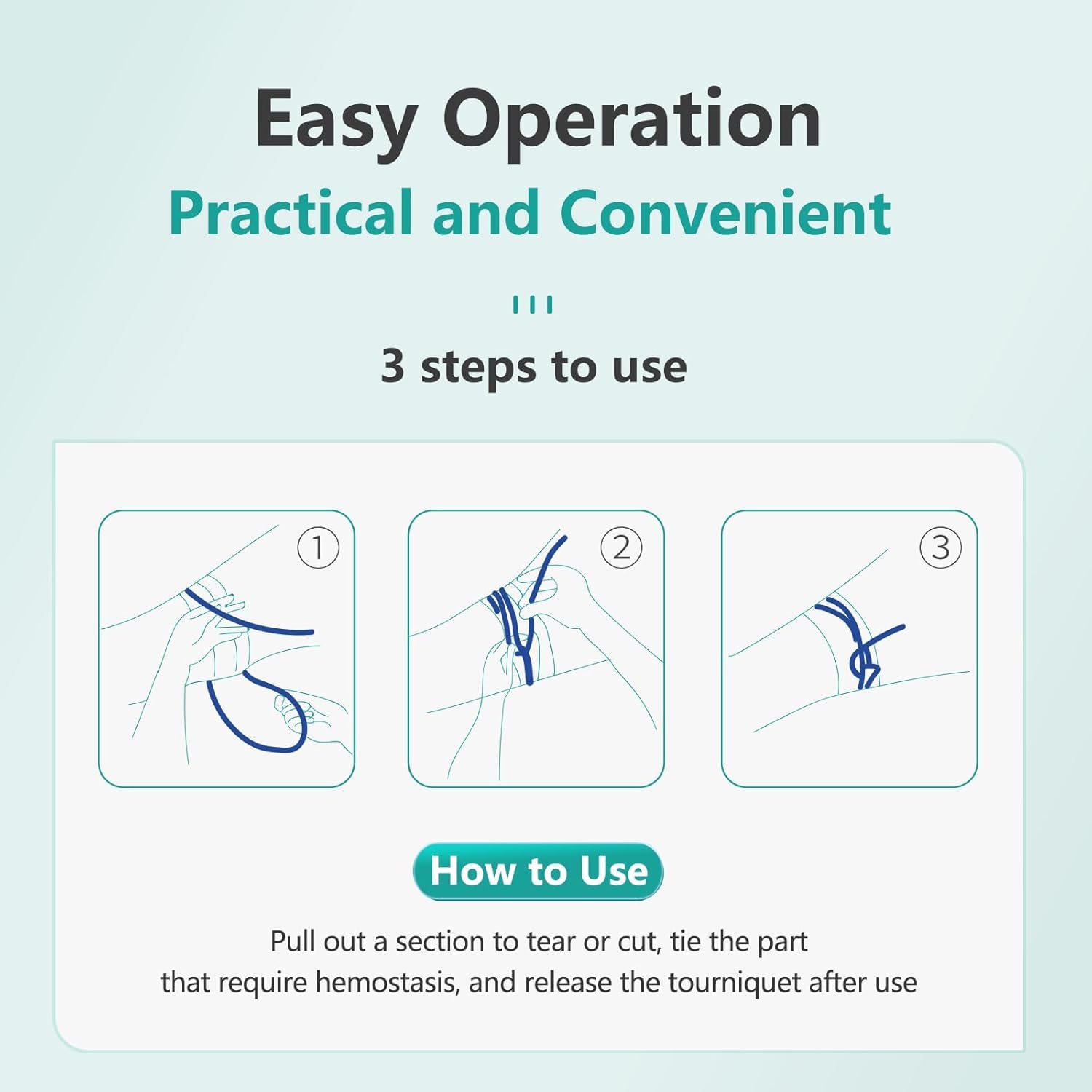 Easy Operation

Practical and Convenient

3 steps to use

①

②

③

How to Use

Pull out a section to tear or cut, tie the part that require hemostasis, and release the tourniquet after use