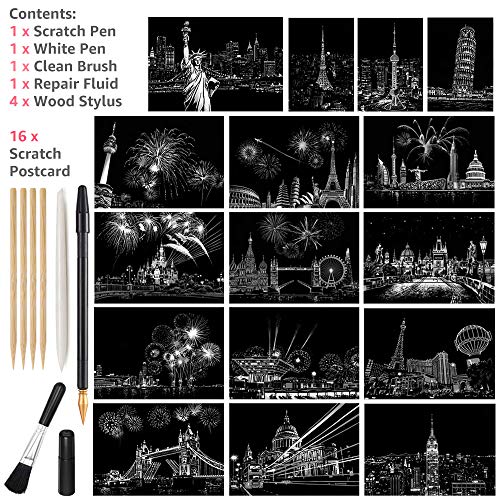 Contents:
1 x Scratch Pen
1 x White Pen
1 x Clean Brush
1 x Repair Fluid
4 x Wood Stylus

16 x Scratch Postcard