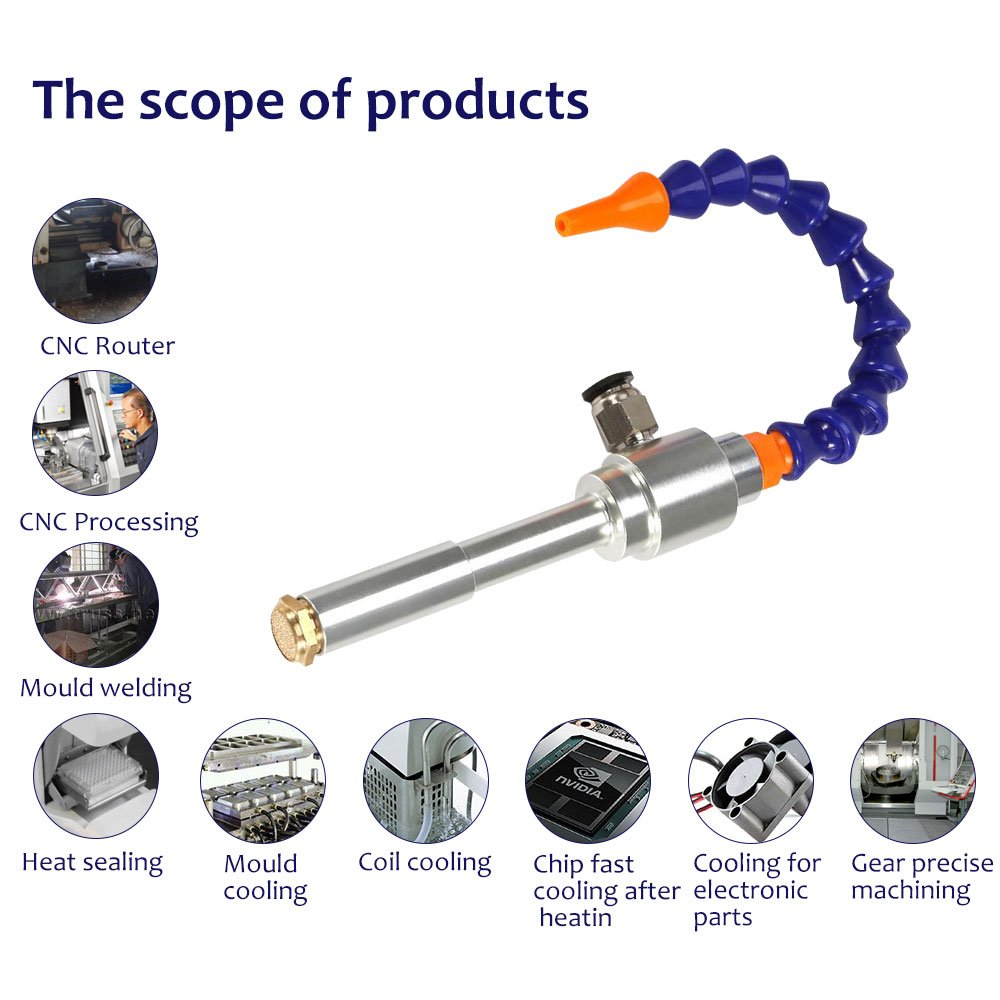 The scope of products

CNC Router

CNC Processing

Mould welding

Heat sealing

Mould cooling

Coil cooling

NVIDIA

Chip fast cooling after heatin

Cooling for electronic parts

Gear precise machining