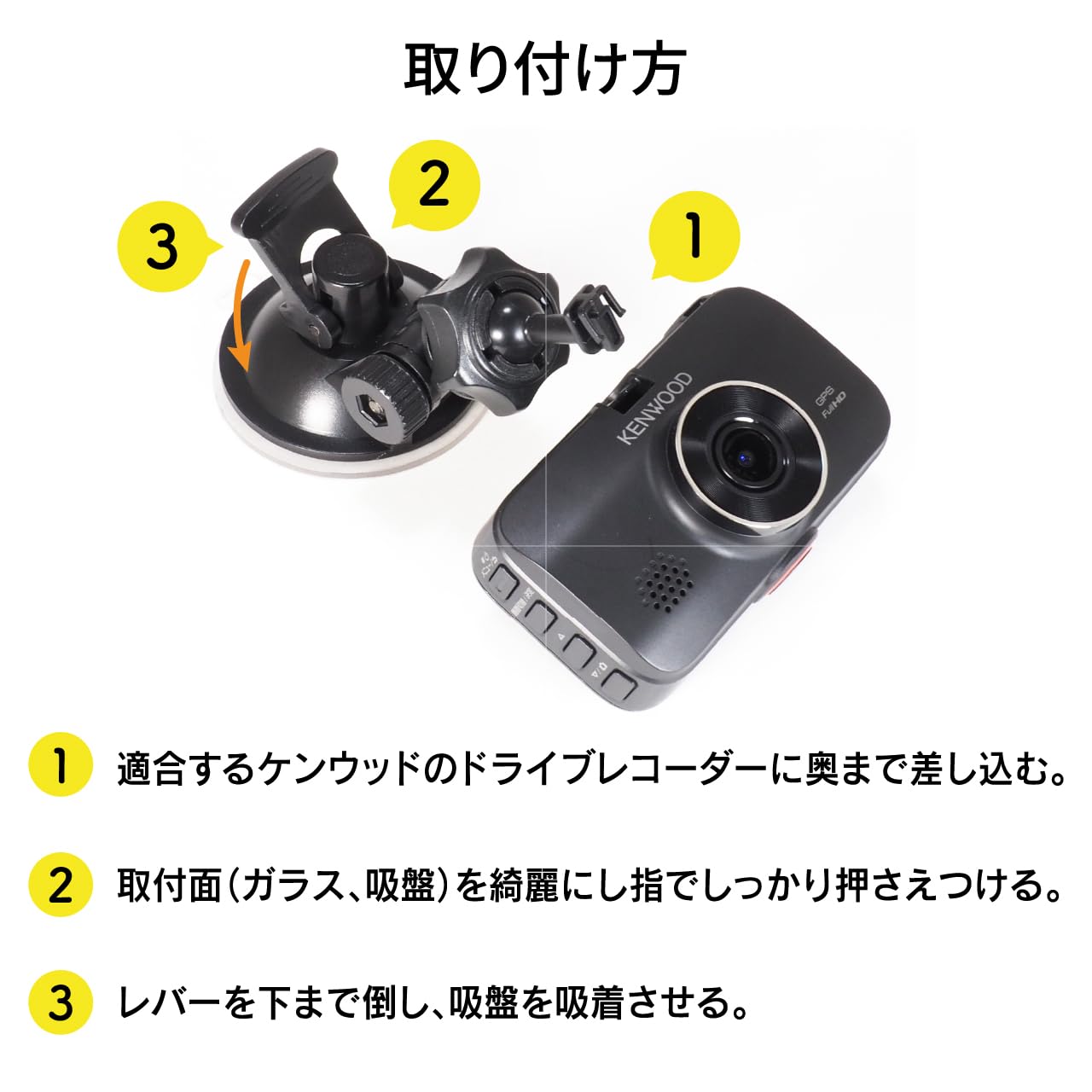 取り付け方

3

2

1

KENWOOD

GPS
Full HD

1 適合するケンウッドのドライブレコーダーに奥まで差し込む。

2 取付面(ガラス、吸盤)を綺麗にし指でしっかり押さえつける。

3 レバーを下まで倒し、吸盤を吸着させる。