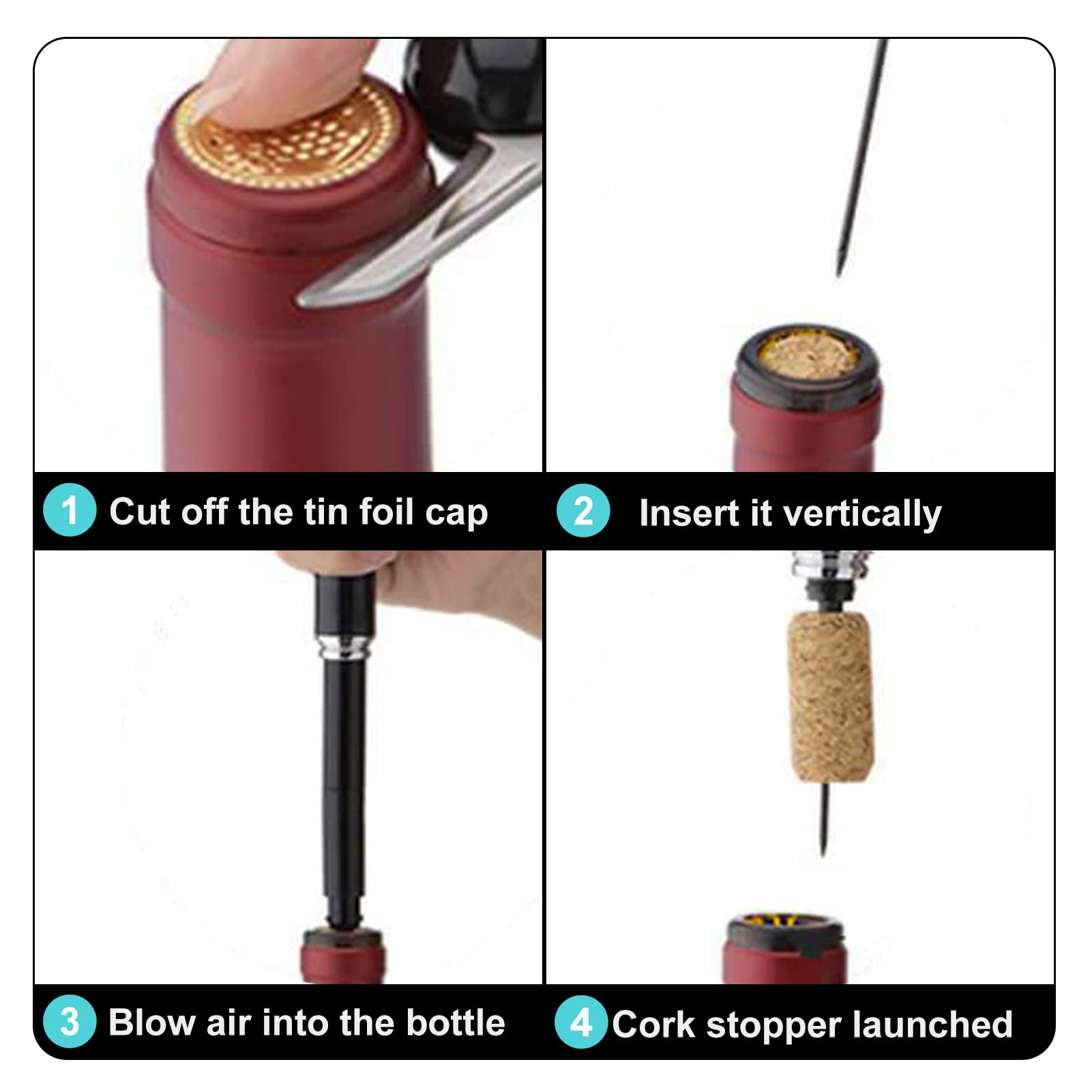 1 Cut off the tin foil cap

2 Insert it vertically

3 Blow air into the bottle

4 Cork stopper launched