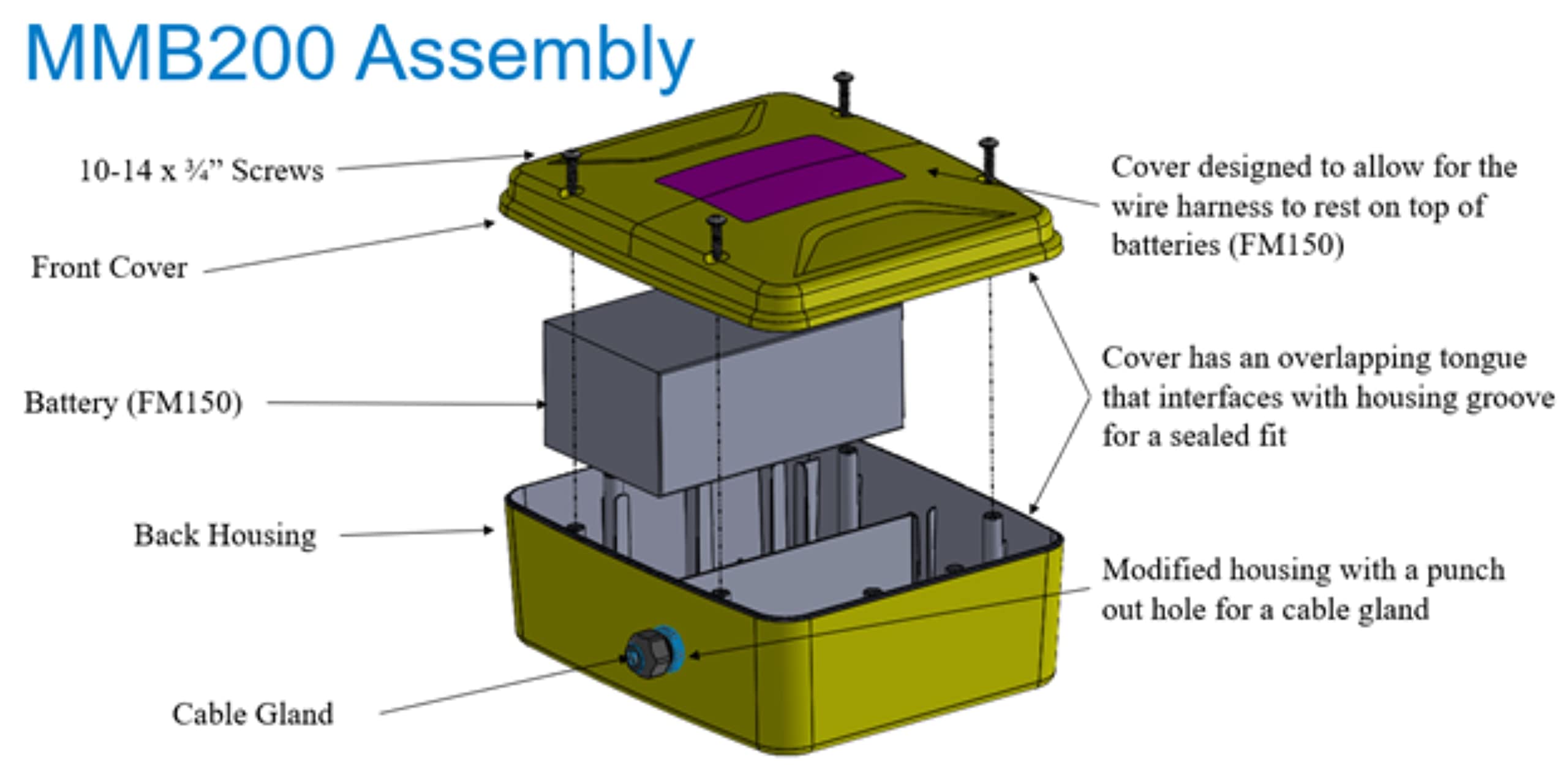 MMB200 Assembly

10-14 x ¾” Screws

Front Cover

Battery (FM150)

Back Housing

Cable Gland

Cover designed to allow for the wire harness to rest on top of batteries (FM150)

Cover has an overlapping tongue that interfaces with housing groove for a sealed fit

Modified housing with a punch out hole for a cable gland