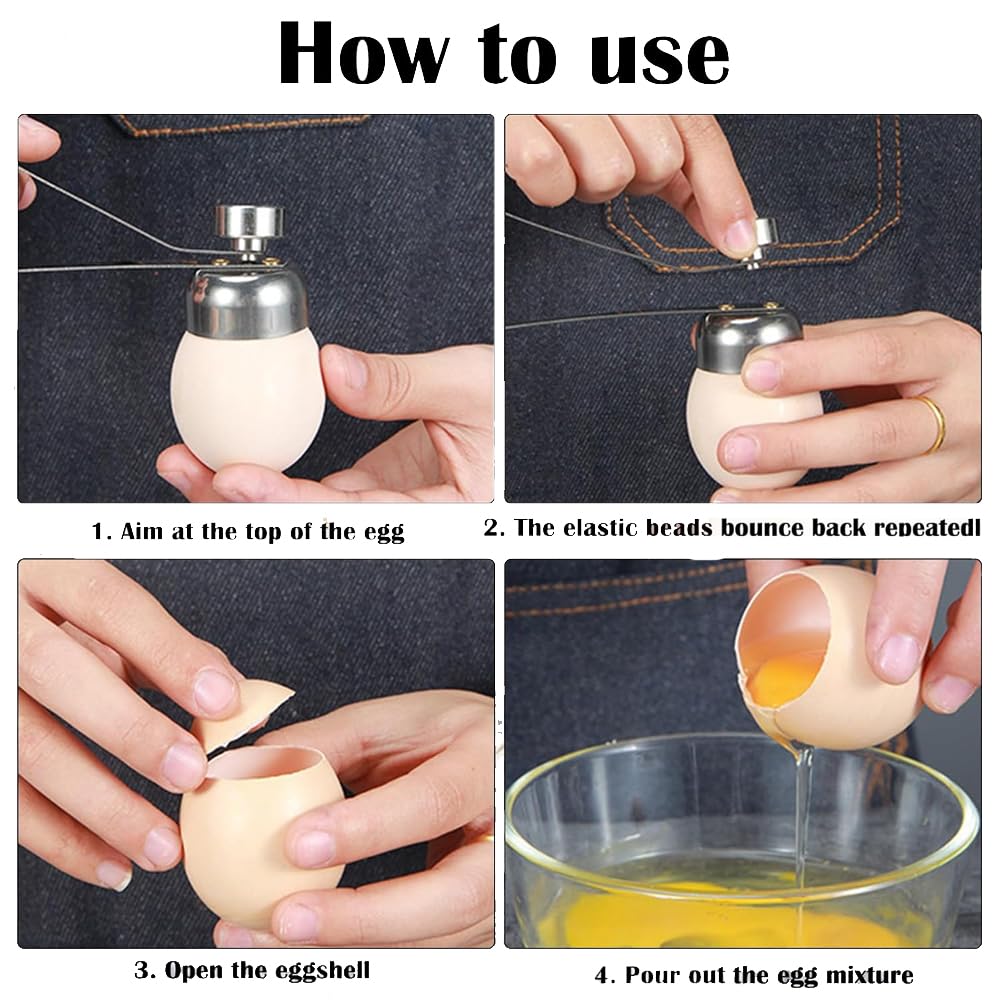 How to use

1. Aim at the top of the egg

2. The elastic beads bounce back repeatedl

3. Open the eggshell

4. Pour out the egg mixture