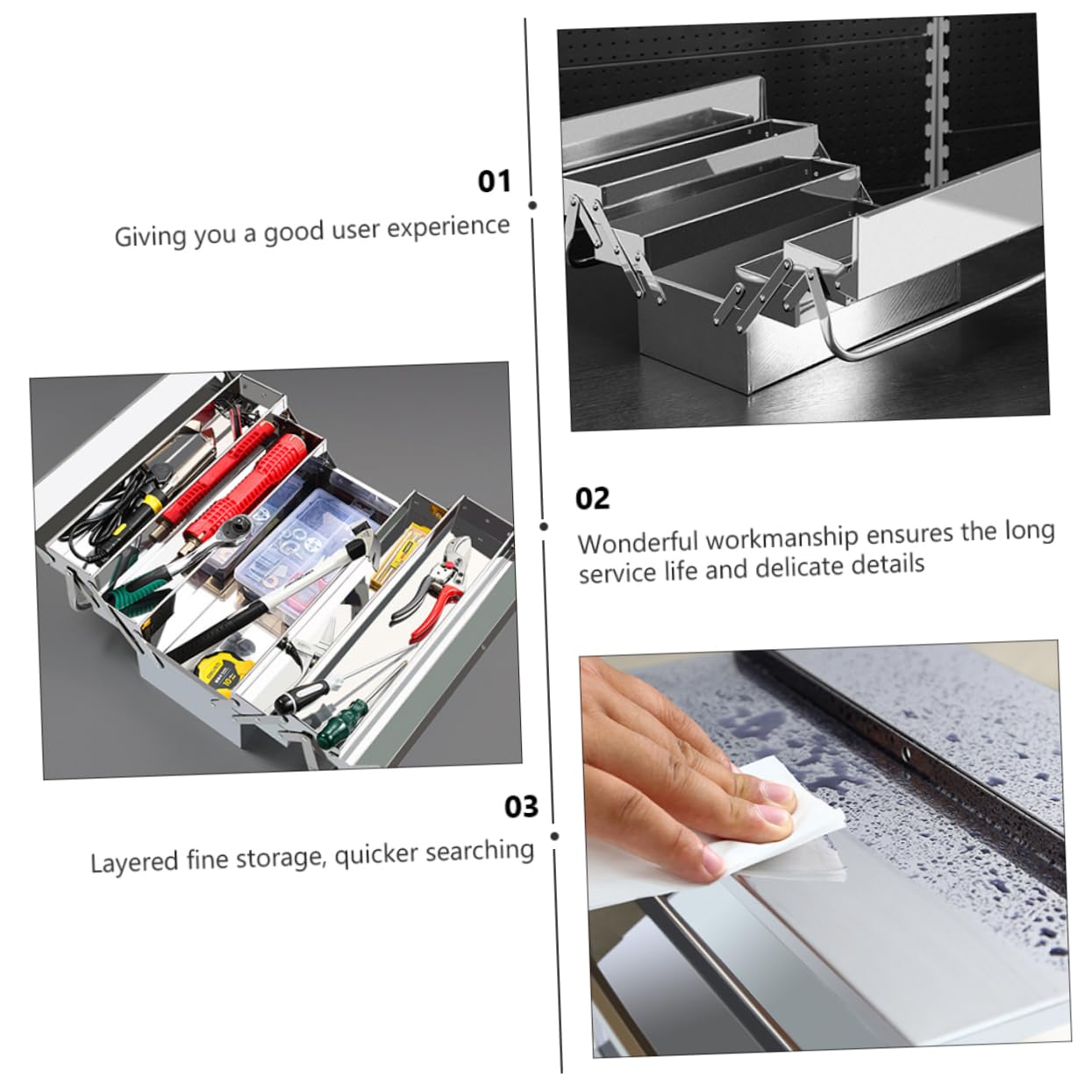 01

Giving you a good user experience

02

Wonderful workmanship ensures the long service life and delicate details

03

Layered fine storage, quicker searching