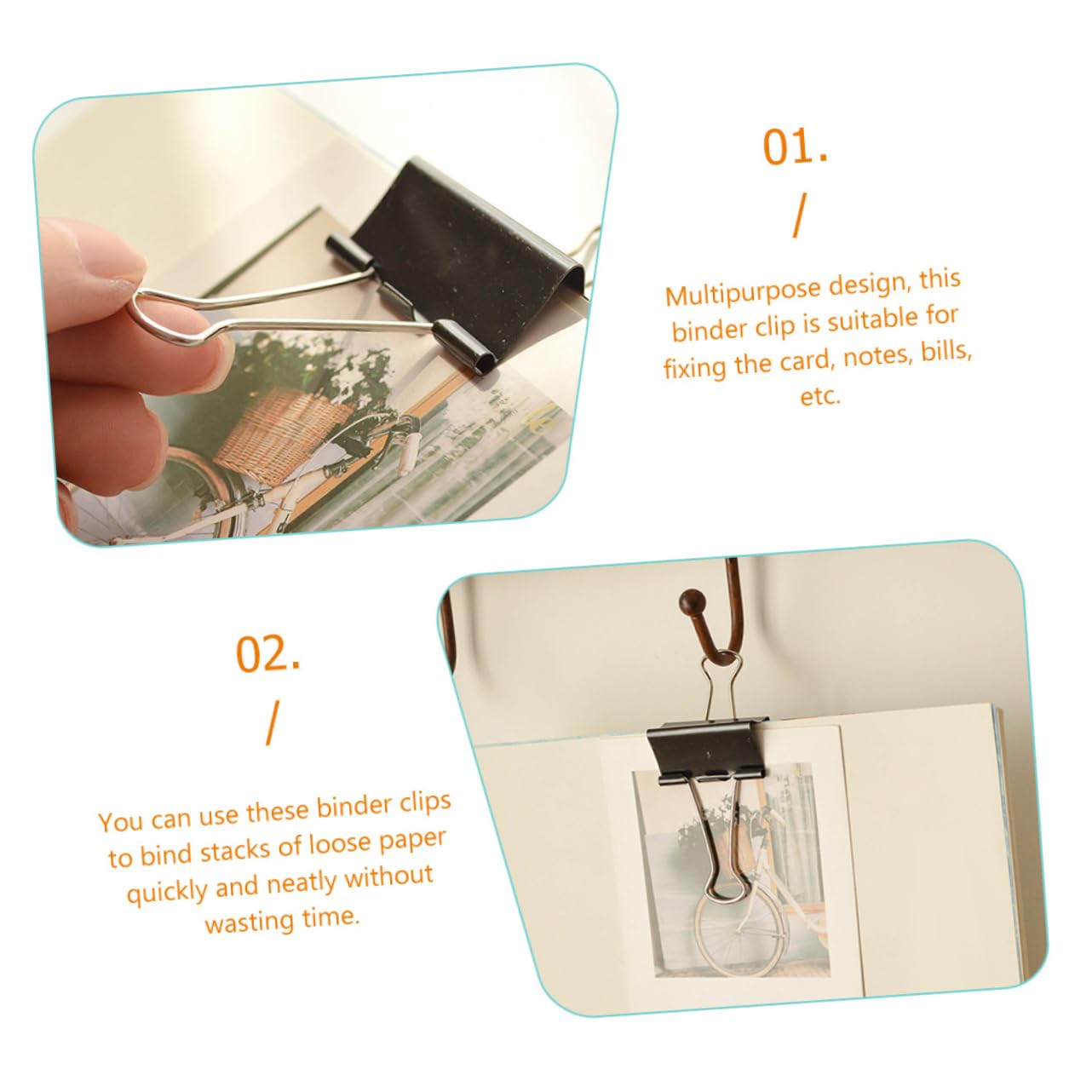 01.
/
Multipurpose design, this binder clip is suitable for fixing the card, notes, bills, etc.

02.
/
You can use these binder clips to bind stacks of loose paper quickly and neatly without wasting time.