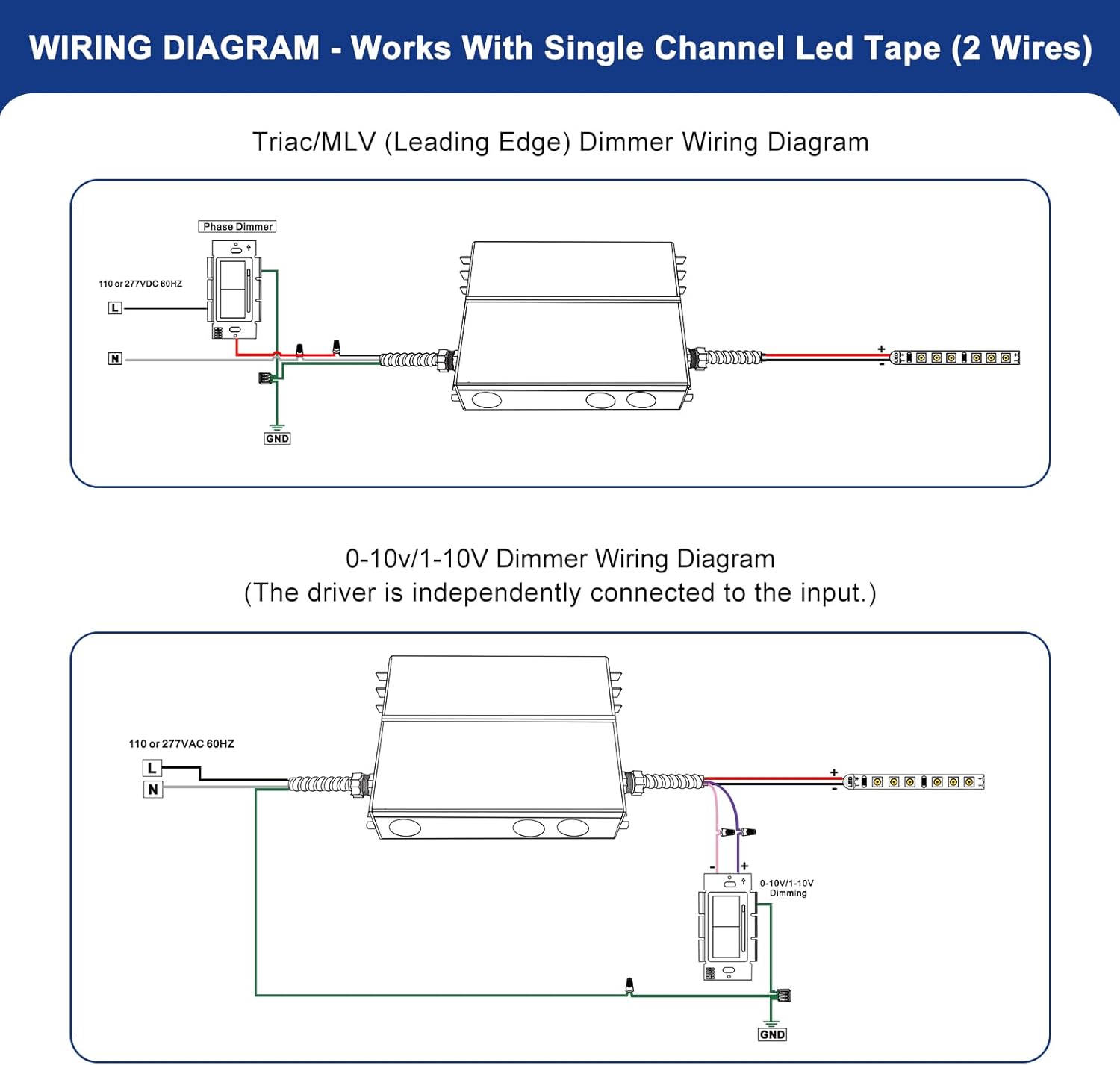 WIRING DIAGRAM - Works With Single Channel Led Tape (2 Wires)

Triac/MLV (Leading Edge) Dimmer Wiring Diagram

Phase Dimmer

110 or 277VDC 60HZ

L

N

GND

+

-

0-10v/1-10V Dimmer Wiring Diagram
(The driver is independently connected to the input.)

110 or 277VAC 60HZ

L

N

+

-

-

+

0-10V/1-10V Dimming

GND