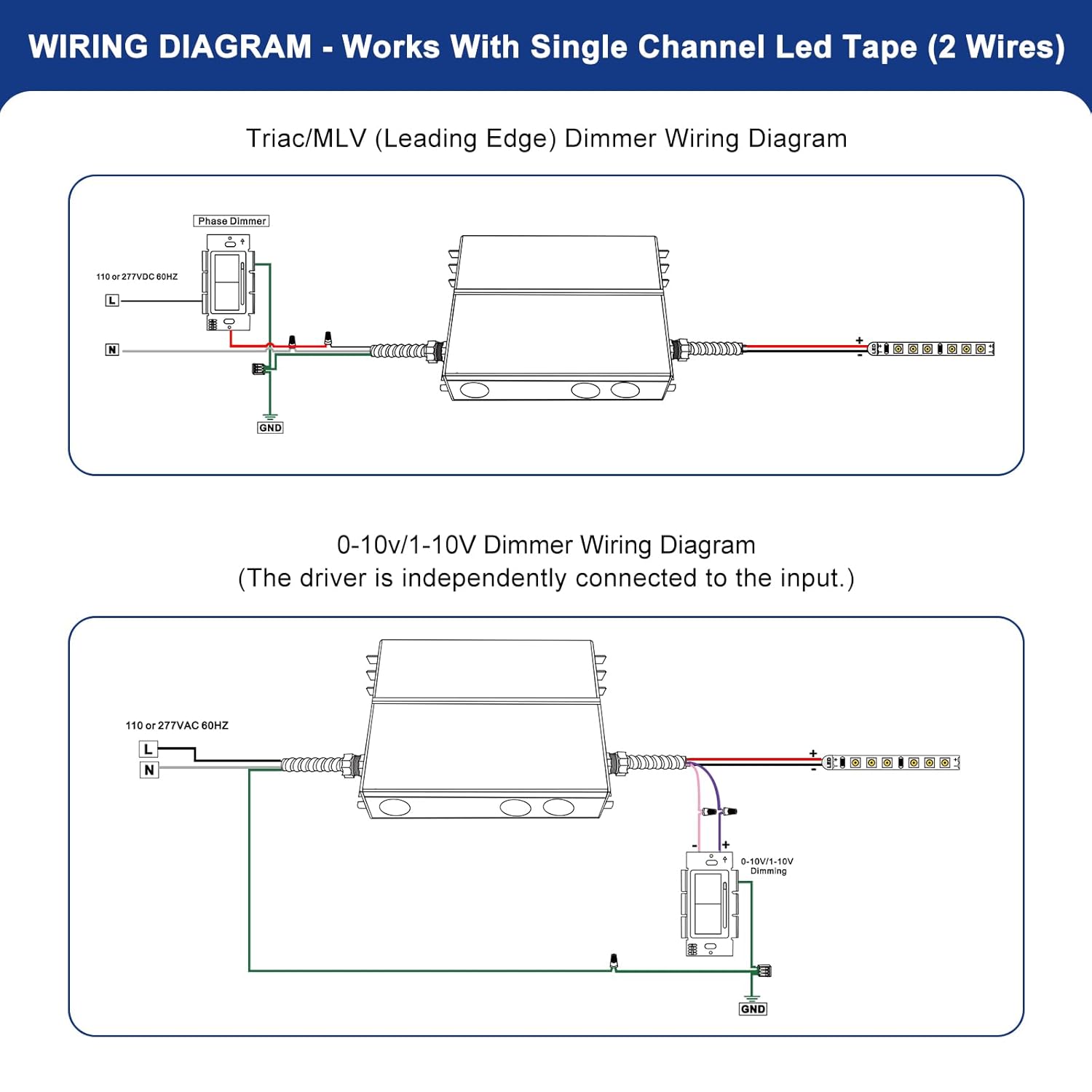 WIRING DIAGRAM - Works With Single Channel Led Tape (2 Wires)

Triac/MLV (Leading Edge) Dimmer Wiring Diagram

Phase Dimmer

110 or 277VDC 60HZ

L

N

GND

+

-

0-10v/1-10V Dimmer Wiring Diagram
(The driver is independently connected to the input.)

110 or 277VAC 60HZ

L

N

+

-

-

+

0-10V/1-10V Dimming

GND