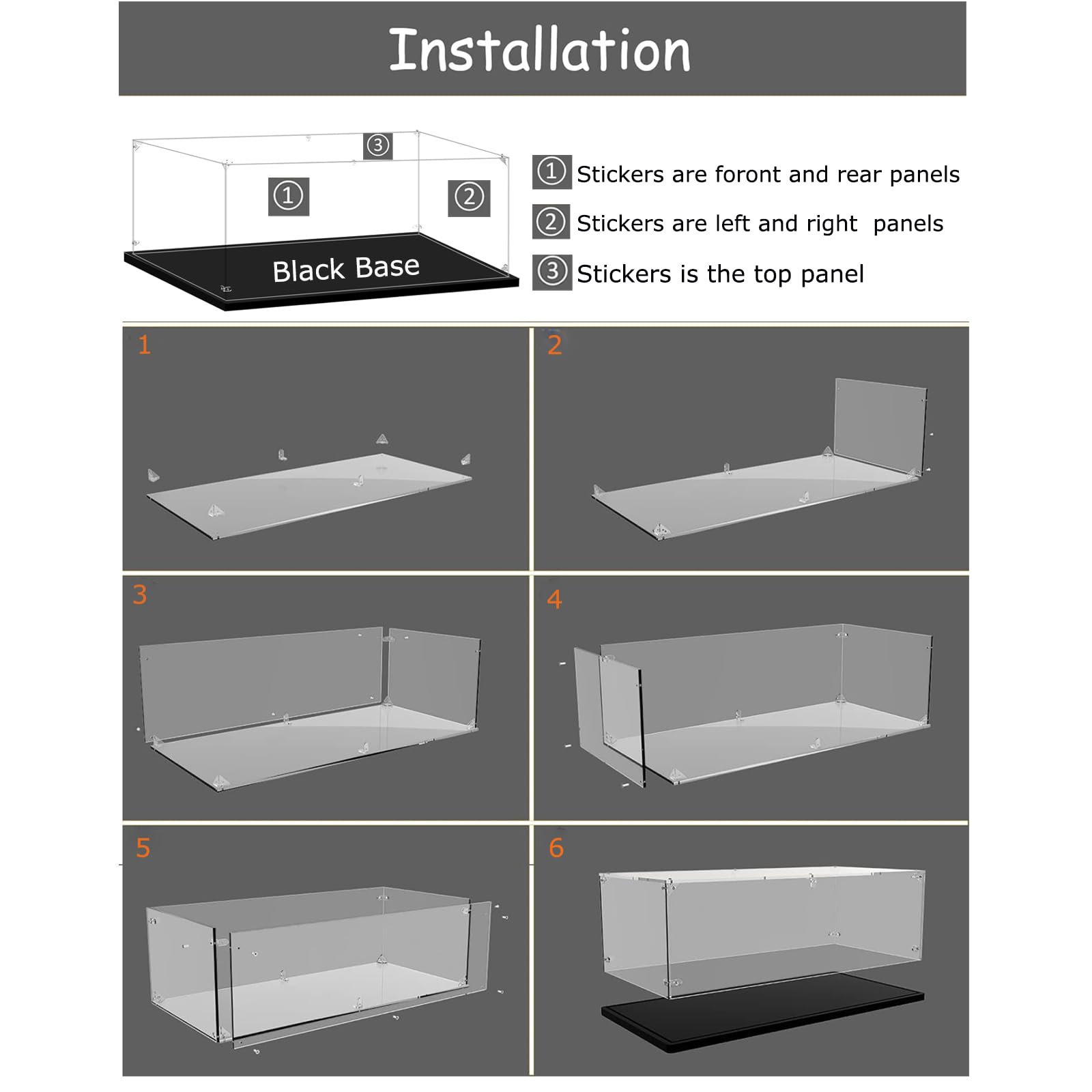 Installation

③

①

②

Black Base

① Stickers are foront and rear panels

② Stickers are left and right panels

③ Stickers is the top panel

1

2

3

4

5

6