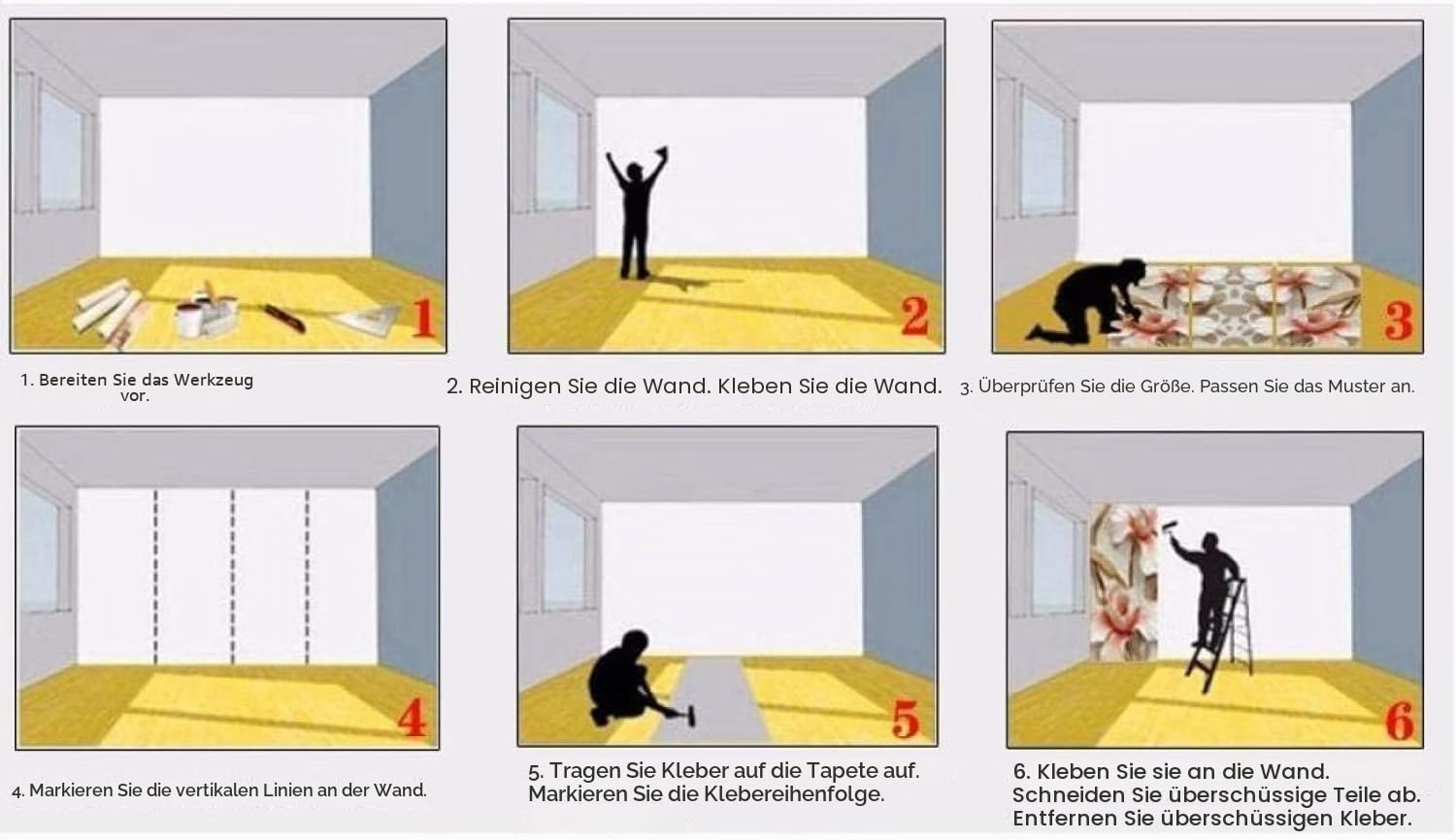 1

1. Bereiten Sie das Werkzeug vor.

2

2. Reinigen Sie die Wand. Kleben Sie die Wand.

3

3. Überprüfen Sie die Größe. Passen Sie das Muster an.

4

4. Markieren Sie die vertikalen Linien an der Wand.

5

5. Tragen Sie Kleber auf die Tapete auf. Markieren Sie die Klebereihenfolge.

6

6. Kleben Sie sie an die Wand. Schneiden Sie überschüssige Teile ab. Entfernen Sie überschüssigen Kleber.