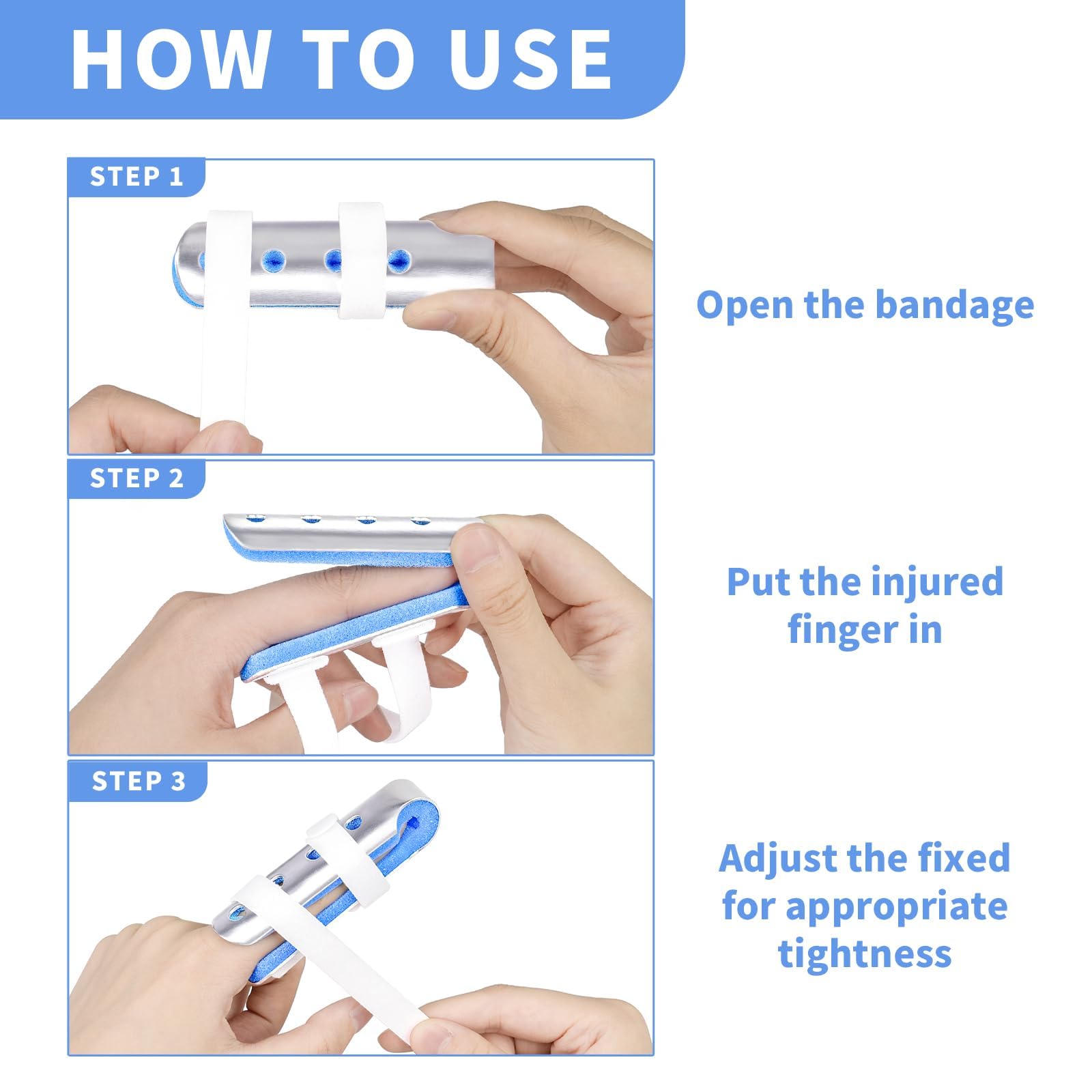 HOW TO USE

STEP 1

Open the bandage

STEP 2

Put the injured finger in

STEP 3

Adjust the fixed for appropriate tightness