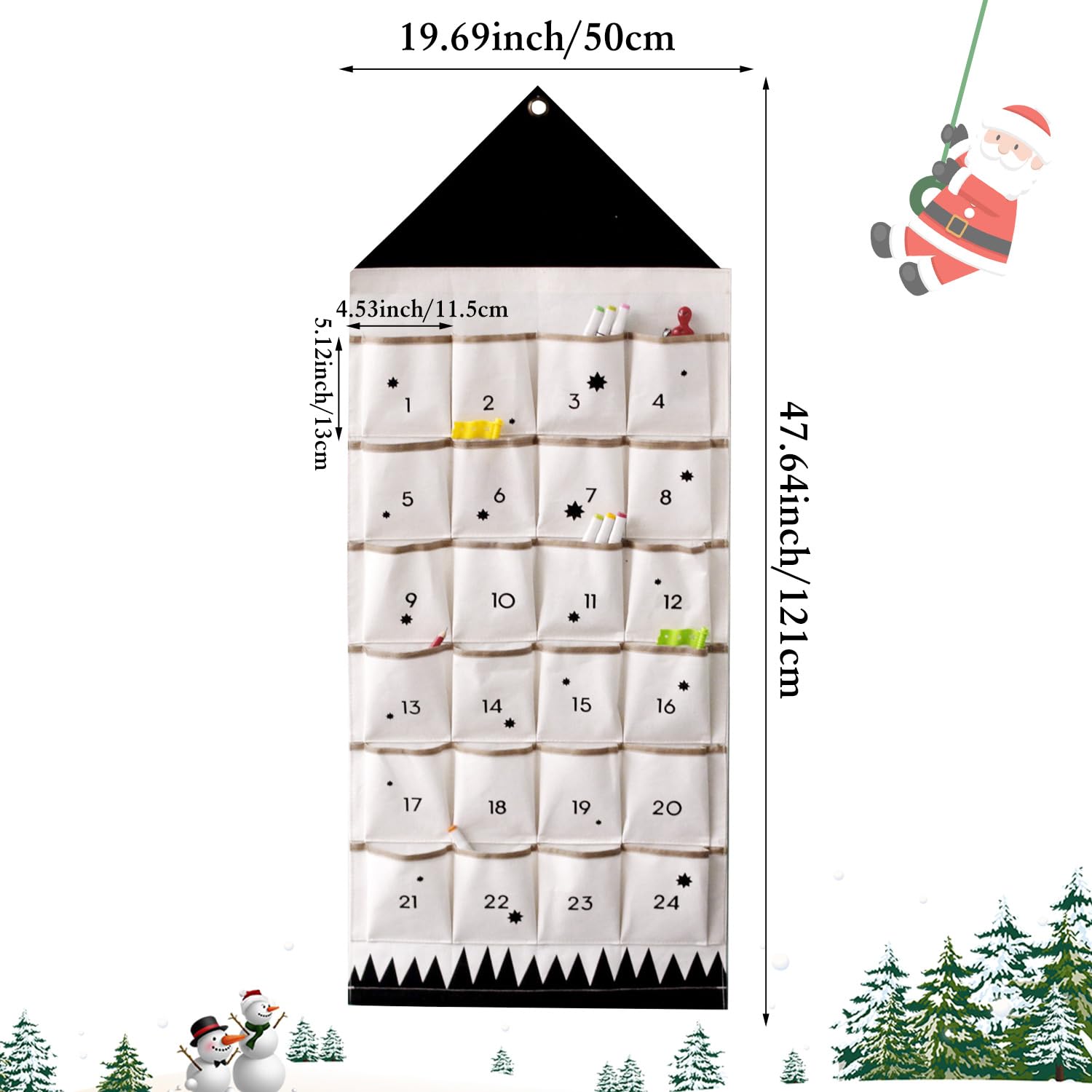 19.69inch/50cm

4.53inch/11.5cm

5.12inch/13cm

47.64inch/121cm

1 2 3 4
5 6 7 8
9 10 11 12
13 14 15 16
17 18 19 20
21 22 23 24