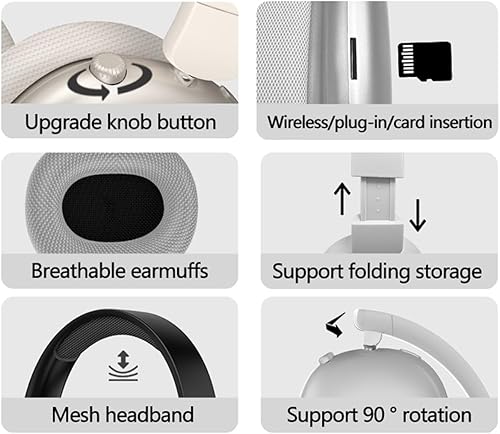 Upgrade knob button

Wireless/plug-in/card insertion

Breathable earmuffs

Support folding storage

Mesh headband

Support 90 ° rotation