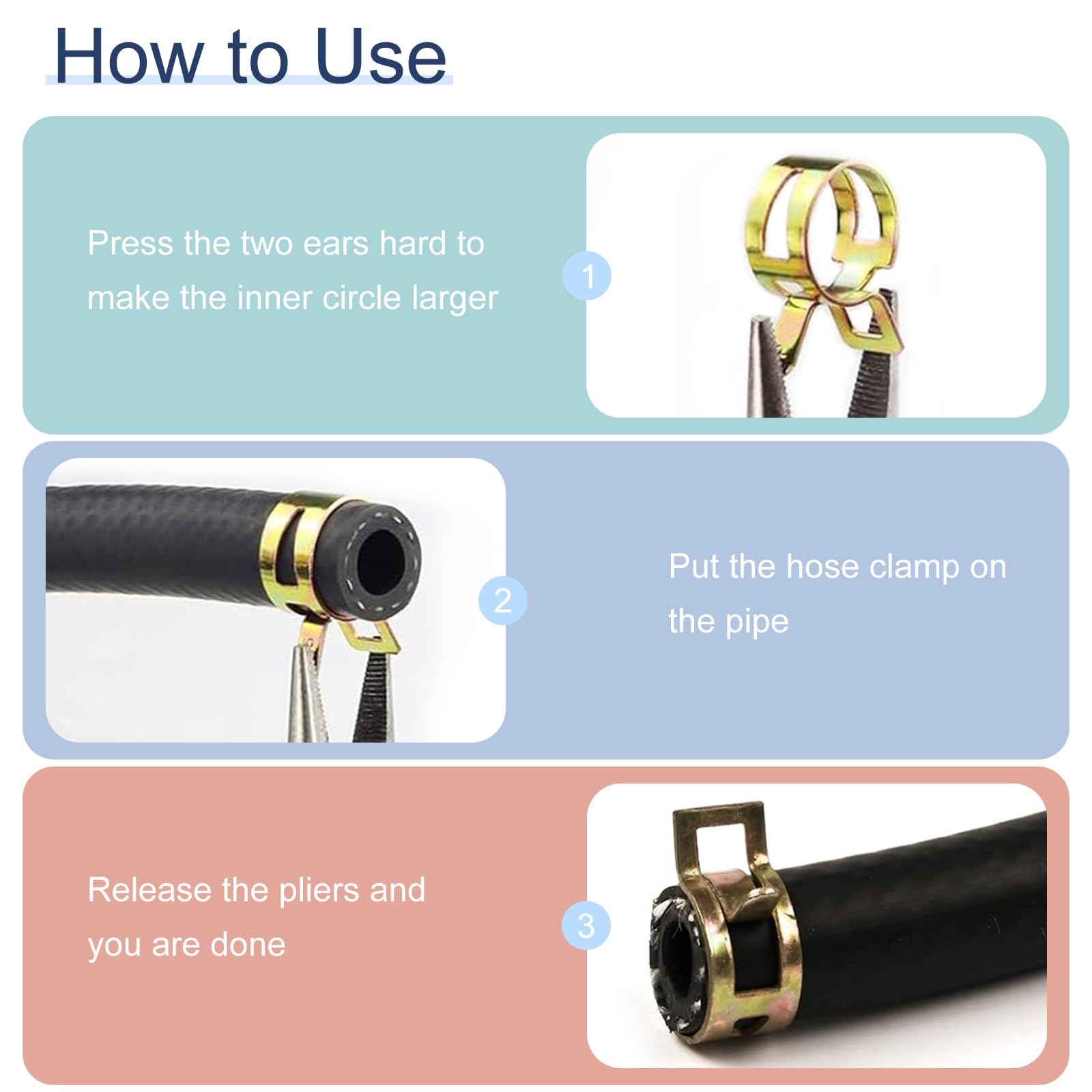 How to Use

Press the two ears hard to make the inner circle larger

1

2

Put the hose clamp on the pipe

Release the pliers and you are done

3