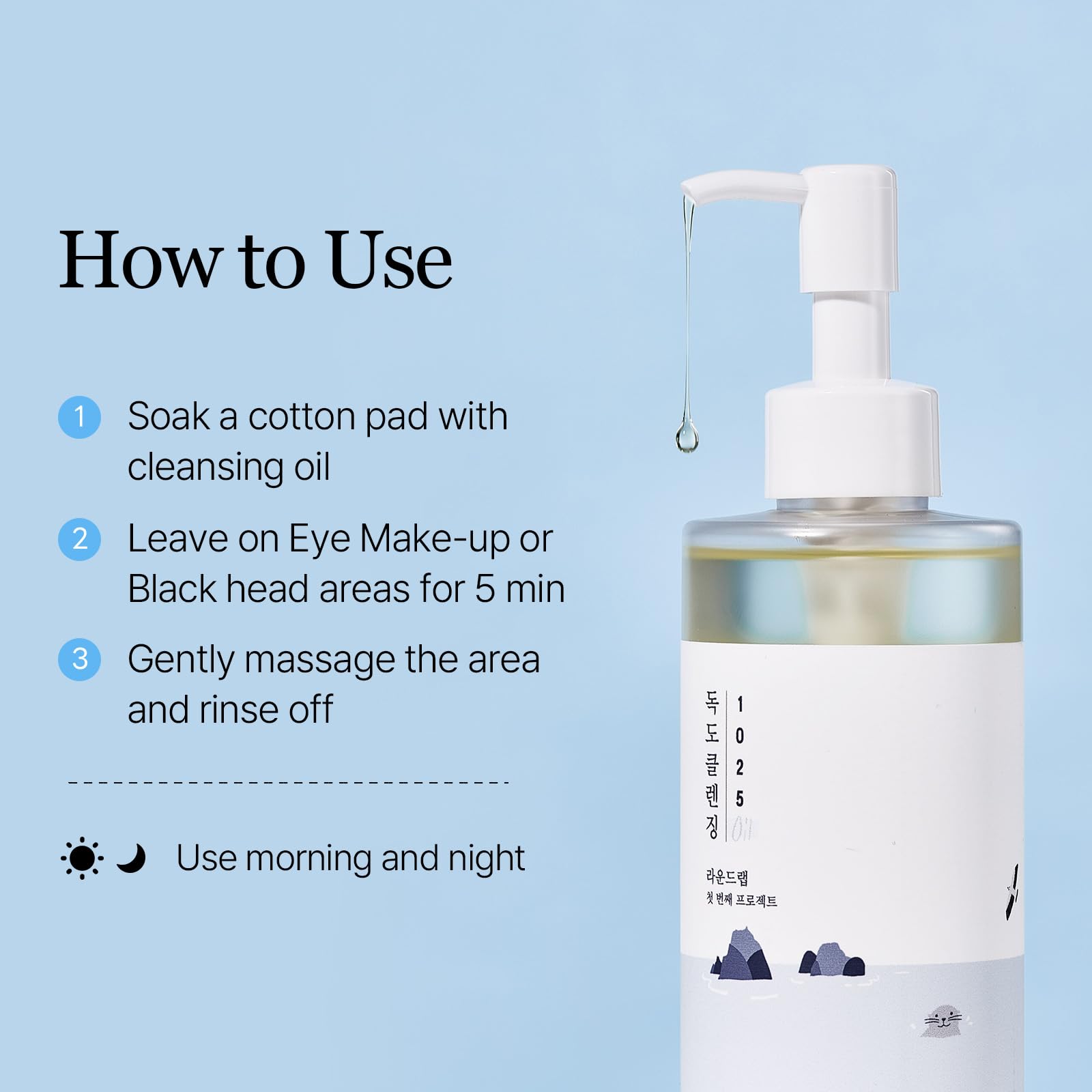 How to Use

1 Soak a cotton pad with cleansing oil

2 Leave on Eye Make-up or Black head areas for 5 min

3 Gently massage the area and rinse off

Use morning and night

독도클렌징

1025

Oil

라운드랩
첫 번째 프로젝트