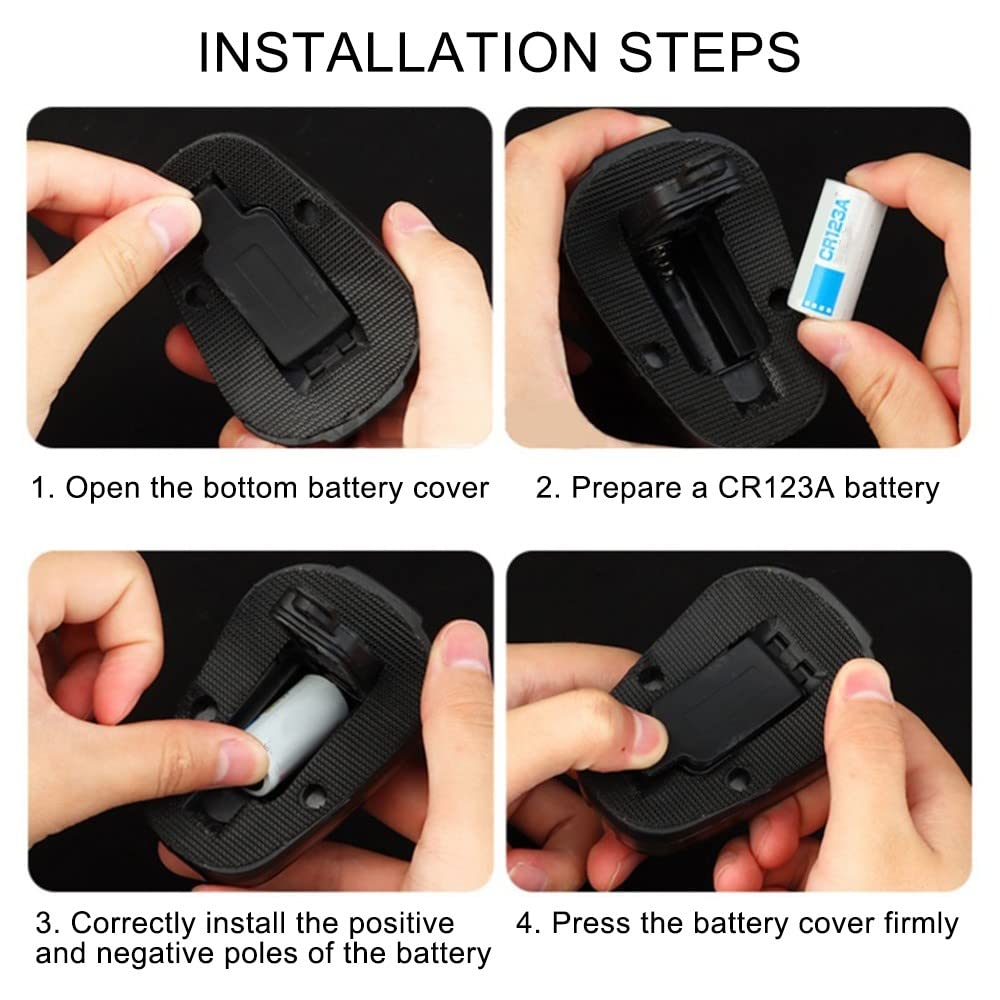 INSTALLATION STEPS

CR123A

1. Open the bottom battery cover

2. Prepare a CR123A battery

3. Correctly install the positive and negative poles of the battery

4. Press the battery cover firmly