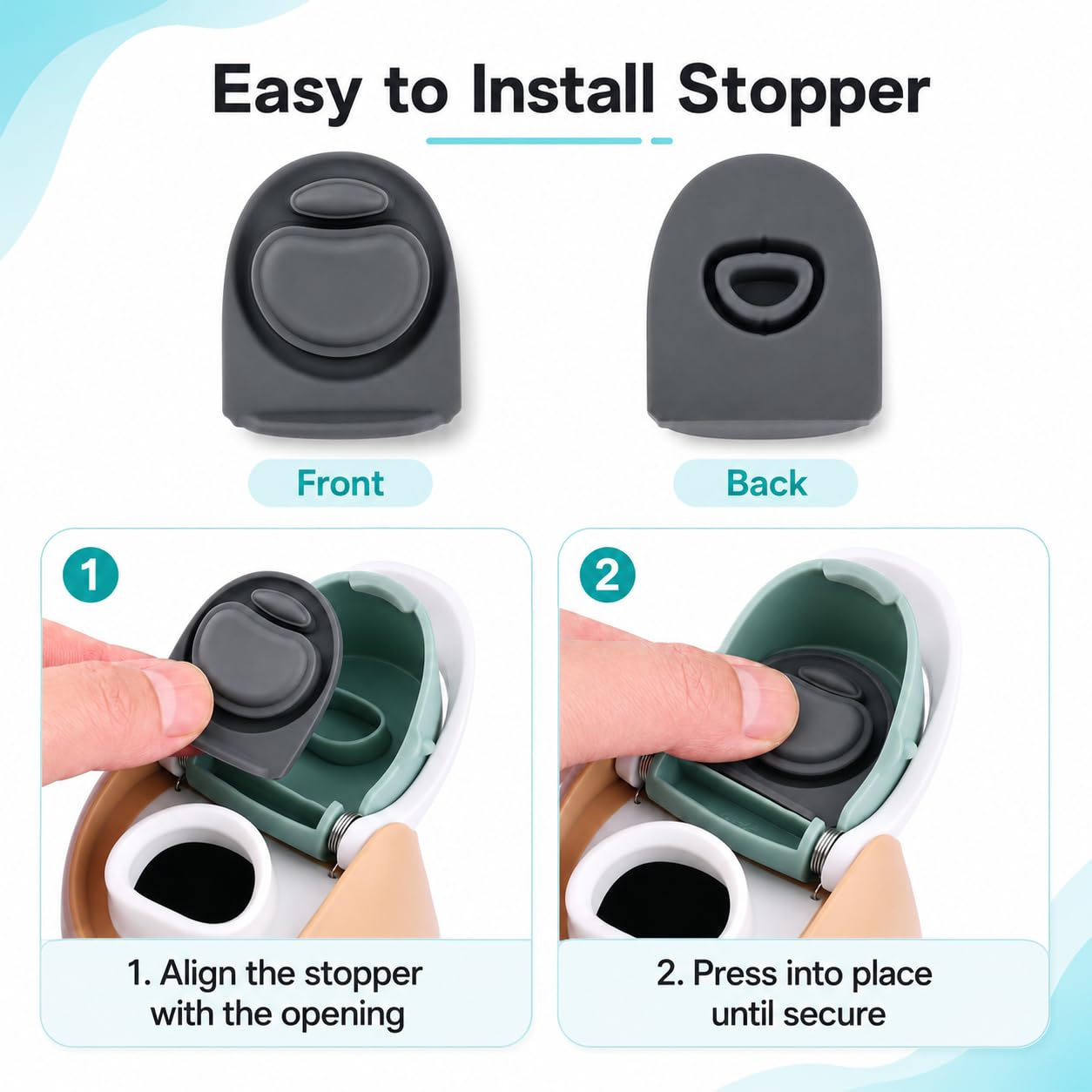 Easy to Install Stopper

Front

Back

1

1. Align the stopper with the opening

2

2. Press into place until secure