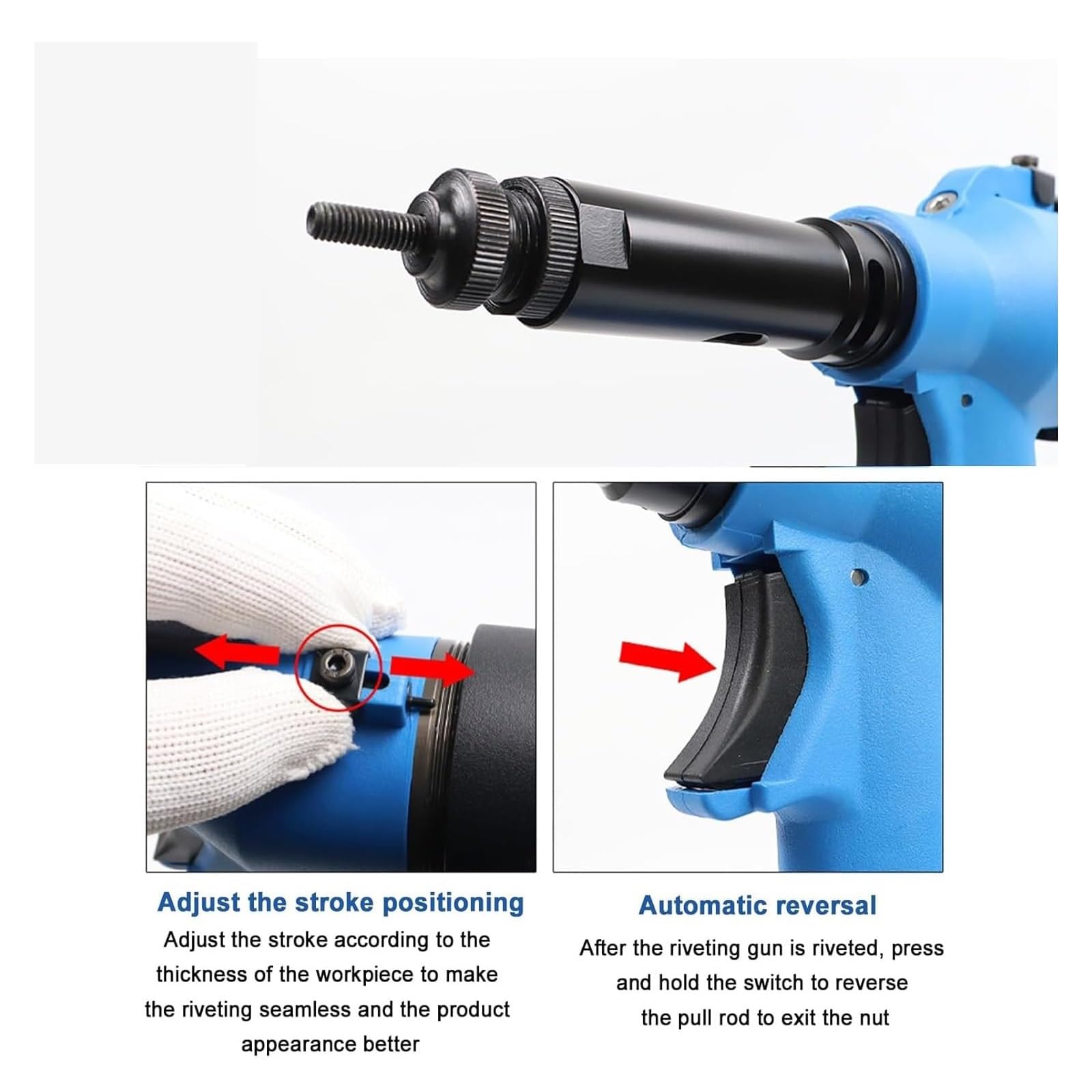 Adjust the stroke positioning

Adjust the stroke according to the thickness of the workpiece to make the riveting seamless and the product appearance better

Automatic reversal

After the riveting gun is riveted, press and hold the switch to reverse the pull rod to exit the nut