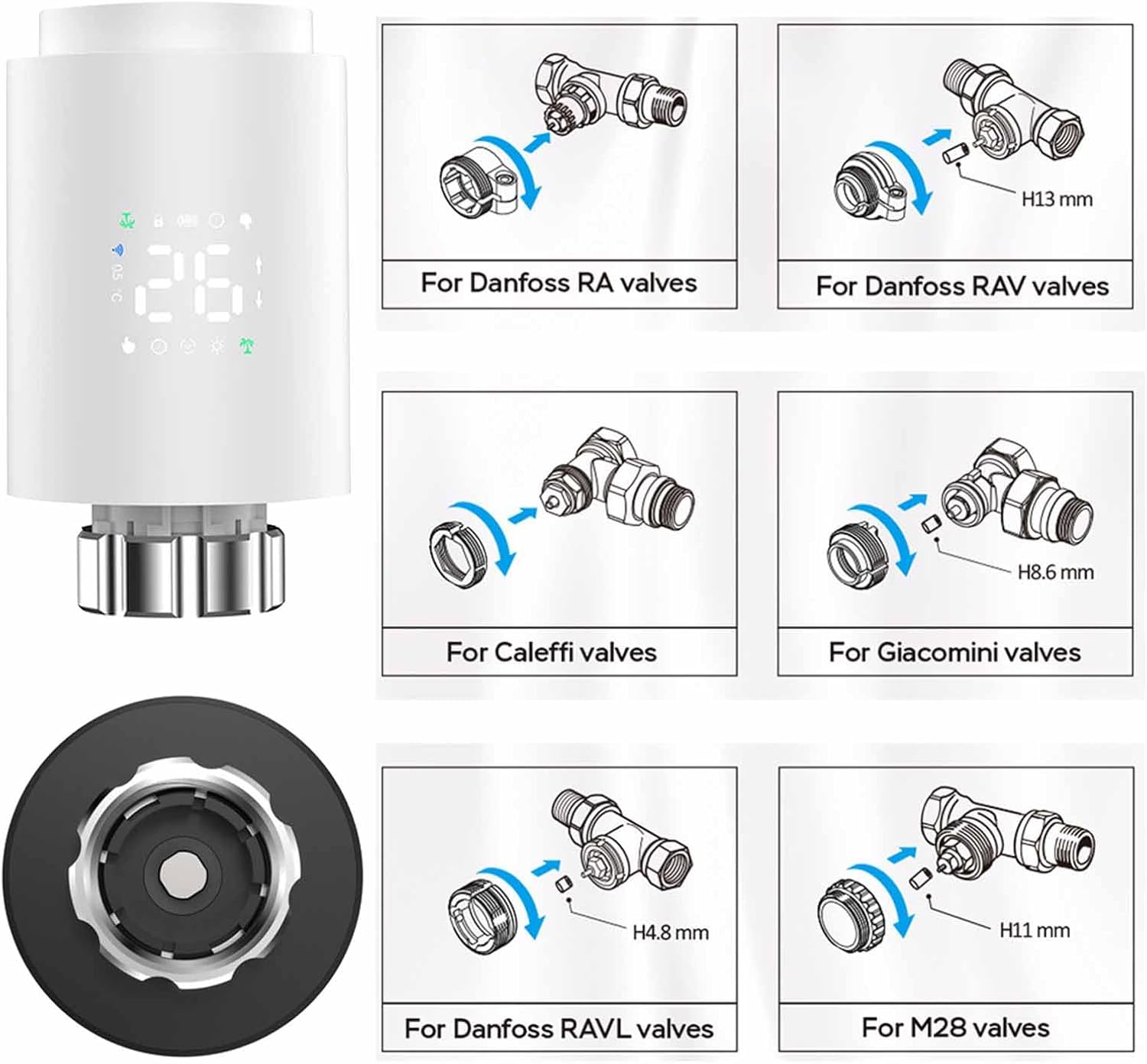 26

For Danfoss RA valves

H13 mm

For Danfoss RAV valves

For Caleffi valves

H8.6 mm

For Giacomini valves

H4.8 mm

For Danfoss RAVL valves

H11 mm

For M28 valves