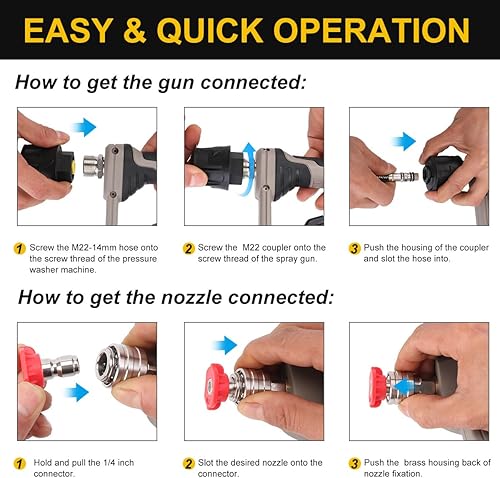 EASY & QUICK OPERATION

How to get the gun connected:

1 Screw the M22-14mm hose onto the screw thread of the pressure washer machine.

2 Screw the M22 coupler onto the screw thread of the spray gun.

3 Push the housing of the coupler and slot the hose into.

How to get the nozzle connected:

1 Hold and pull the 1/4 inch connector.

2 Slot the desired nozzle onto the connector.

3 Push the brass housing back of nozzle fixation.