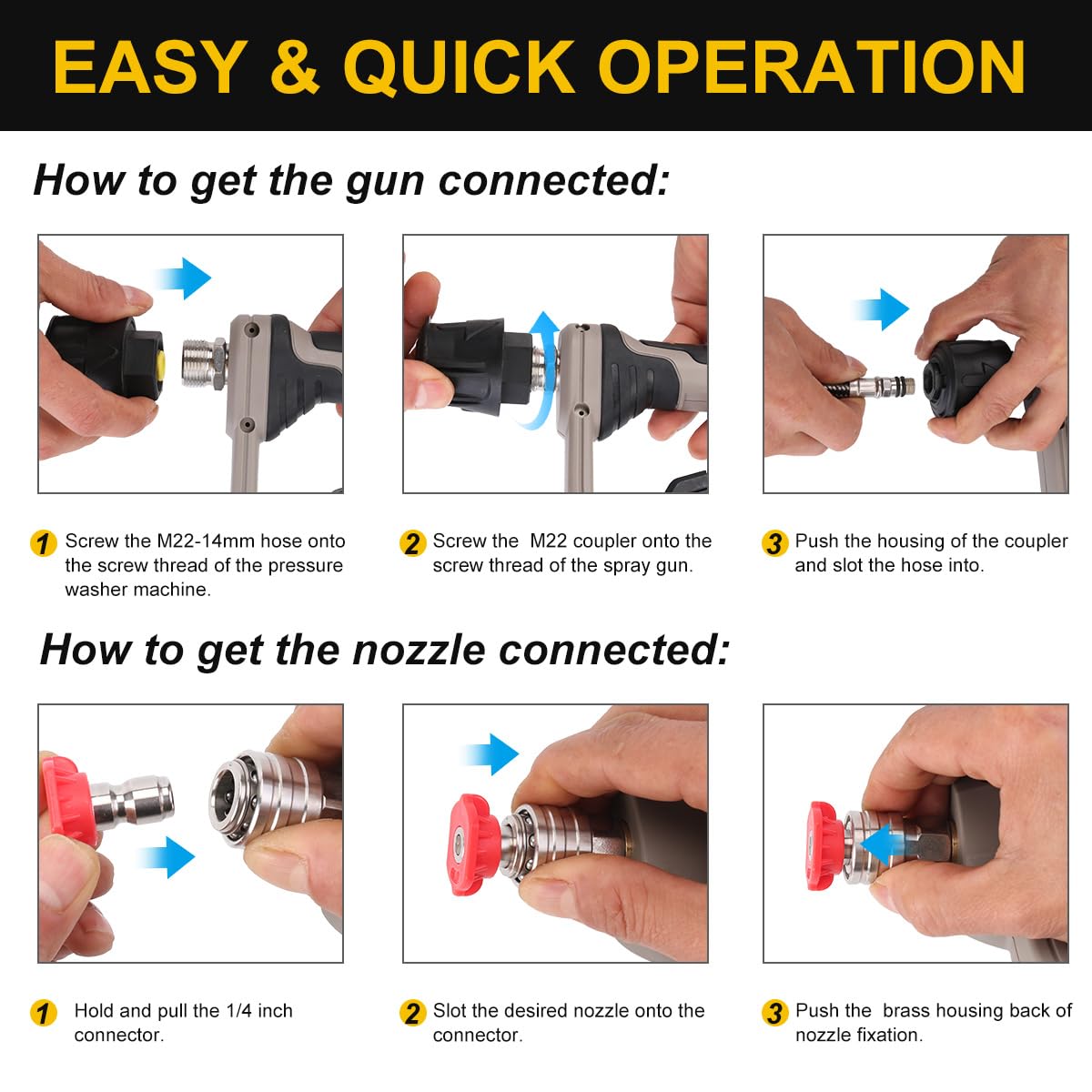 EASY & QUICK OPERATION

How to get the gun connected:

1 Screw the M22-14mm hose onto the screw thread of the pressure washer machine.

2 Screw the M22 coupler onto the screw thread of the spray gun.

3 Push the housing of the coupler and slot the hose into.

How to get the nozzle connected:

1 Hold and pull the 1/4 inch connector.

2 Slot the desired nozzle onto the connector.

3 Push the brass housing back of nozzle fixation.