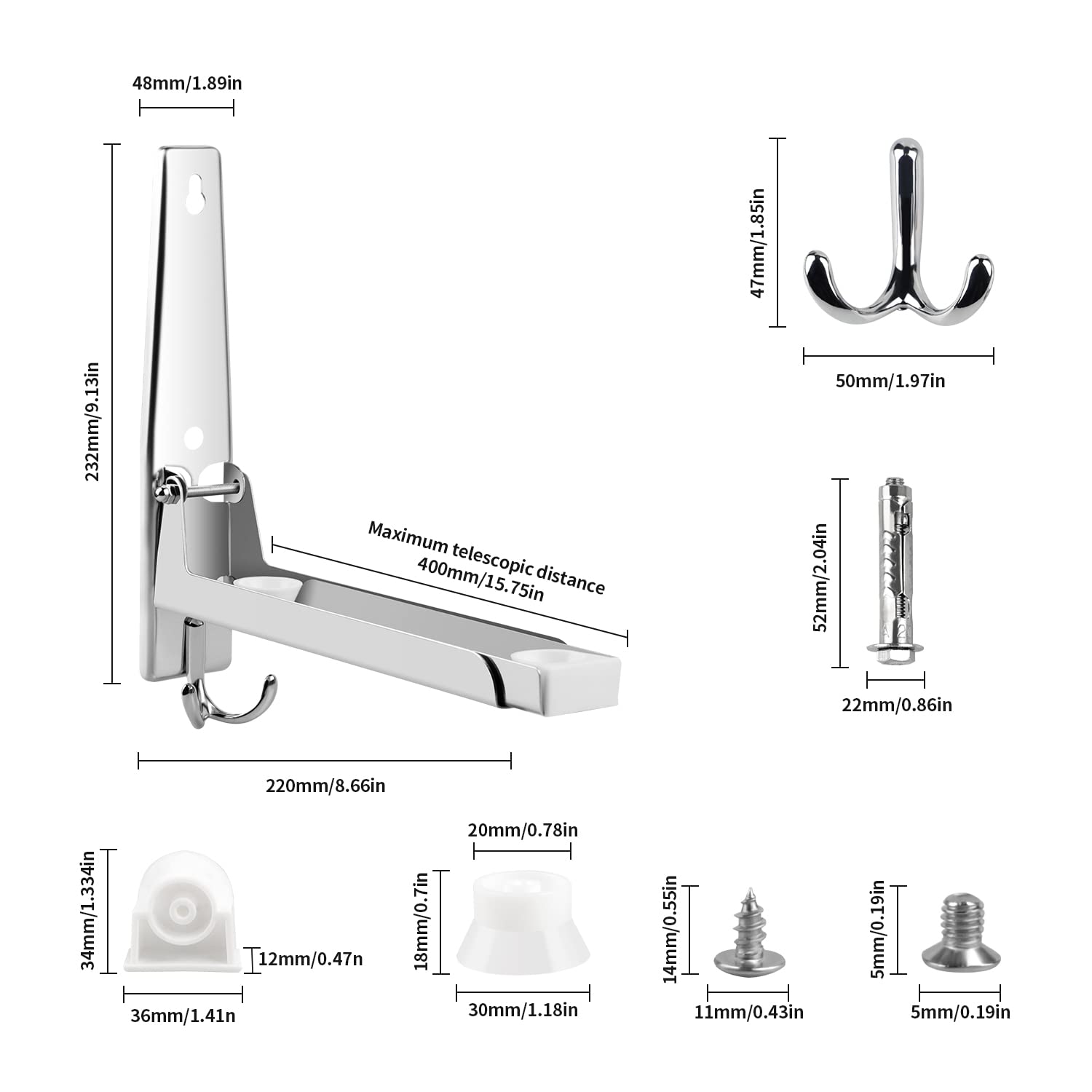 48mm/1.89in

232mm/9.13in

Maximum telescopic distance
400mm/15.75in

220mm/8.66in

47mm/1.85in

50mm/1.97in

52mm/2.04in

22mm/0.86in

34mm/1.334in

12mm/0.47n

36mm/1.41n

20mm/0.78in

18mm/0.7in

30mm/1.18in

14mm/0.55in

11mm/0.43in

5mm/0.19in

5mm/0.19in