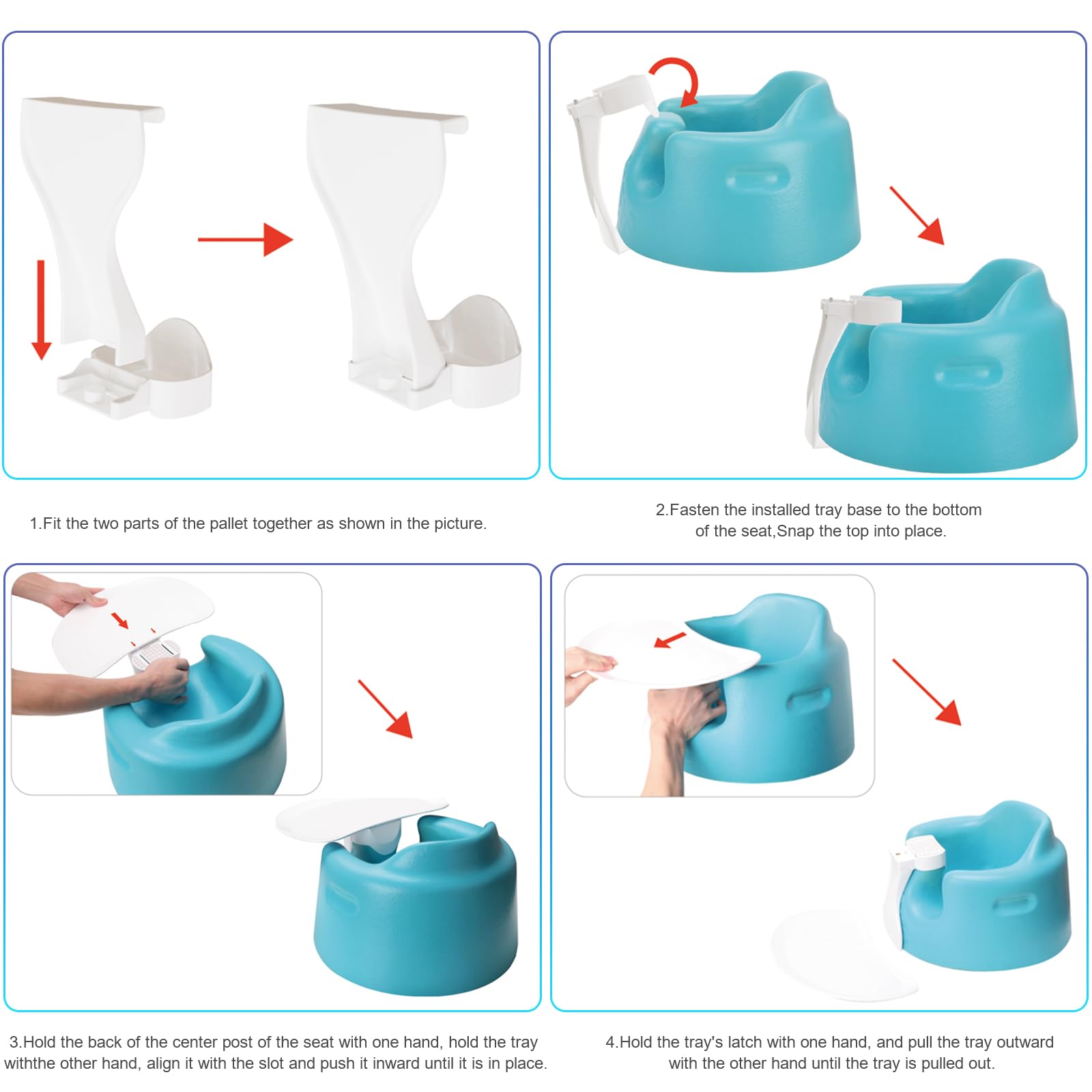 1.Fit the two parts of the pallet together as shown in the picture.

2.Fasten the installed tray base to the bottom of the seat,Snap the top into place.

3.Hold the back of the center post of the seat with one hand, hold the tray withthe other hand, align it with the slot and push it inward until it is in place.

4.Hold the tray's latch with one hand, and pull the tray outward with the other hand until the tray is pulled out.