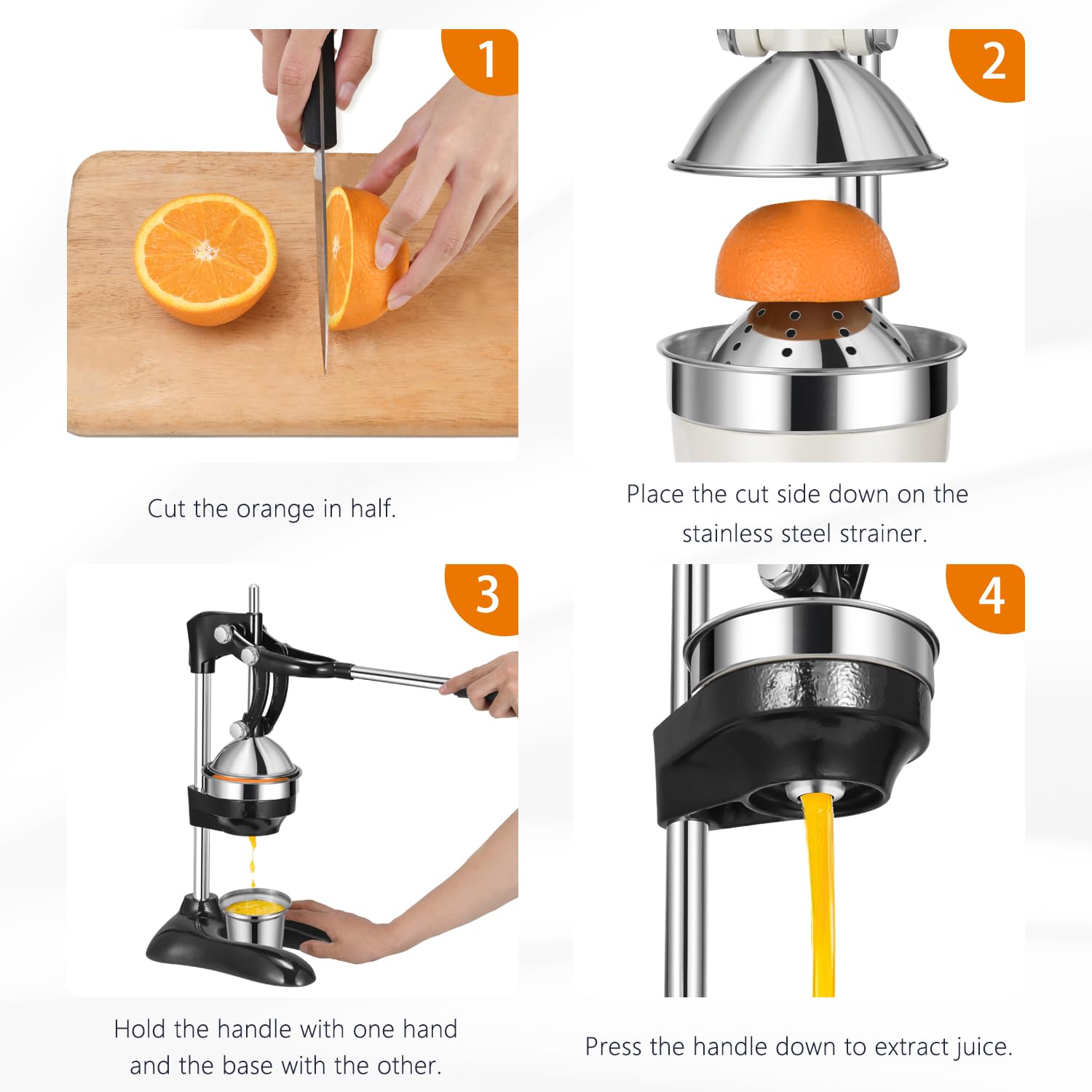 1

Cut the orange in half.

2

Place the cut side down on the stainless steel strainer.

3

Hold the handle with one hand and the base with the other.

4

Press the handle down to extract juice.