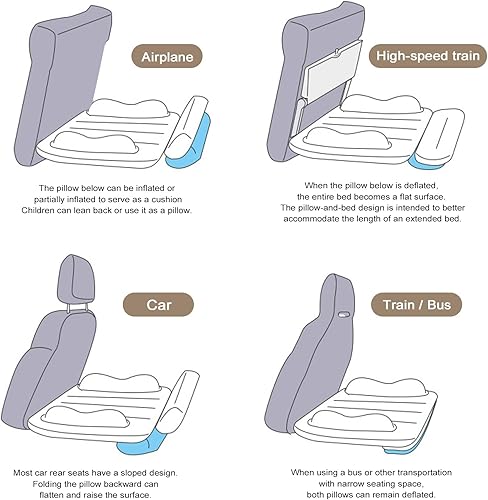 Airplane

The pillow below can be inflated or partially inflated to serve as a cushion Children can lean back or use it as a pillow.

High-speed train

When the pillow below is deflated, the entire bed becomes a flat surface. The pillow-and-bed design is intended to better accommodate the length of an extended bed.

Car

Most car rear seats have a sloped design. Folding the pillow backward can flatten and raise the surface.

Train / Bus

When using a bus or other transportation with narrow seating space, both pillows can remain deflated.