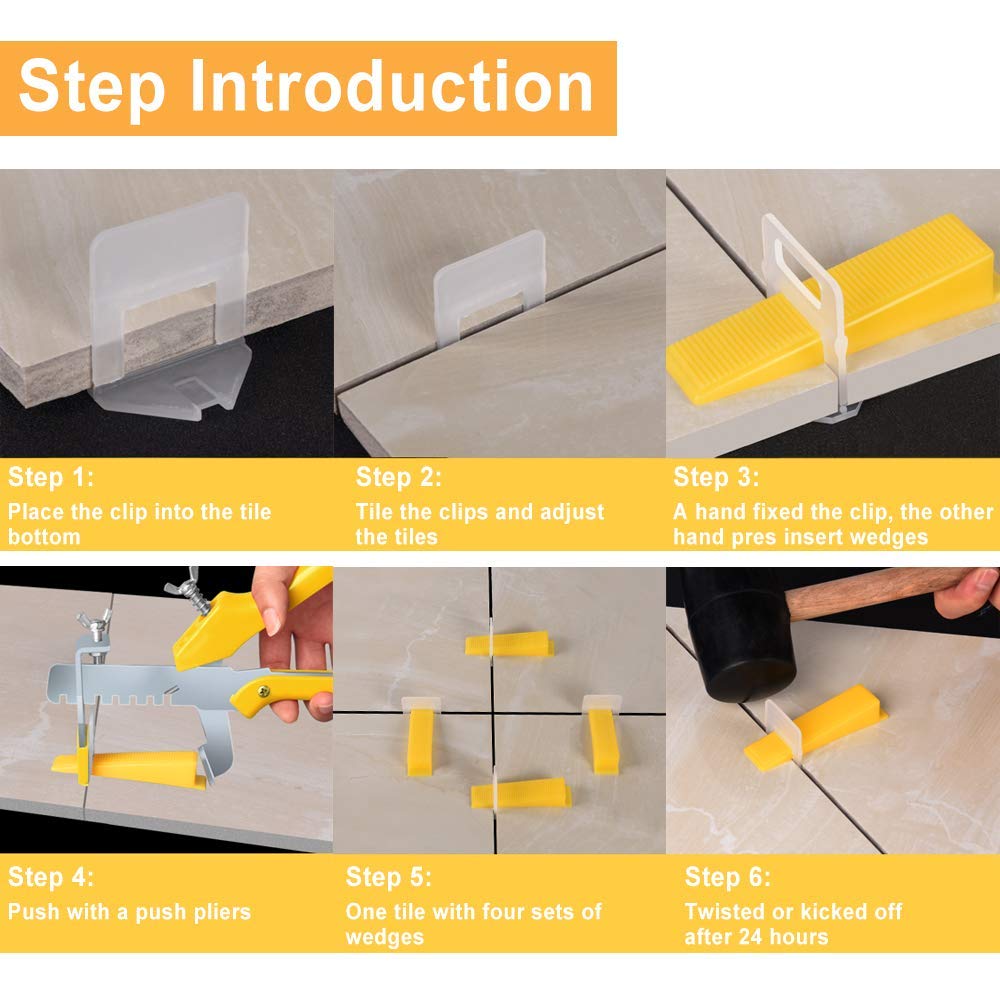 Step Introduction

Step 1:
Place the clip into the tile bottom

Step 2:
Tile the clips and adjust the tiles

Step 3:
A hand fixed the clip, the other hand pres insert wedges

Step 4:
Push with a push pliers

Step 5:
One tile with four sets of wedges

Step 6:
Twisted or kicked off after 24 hours