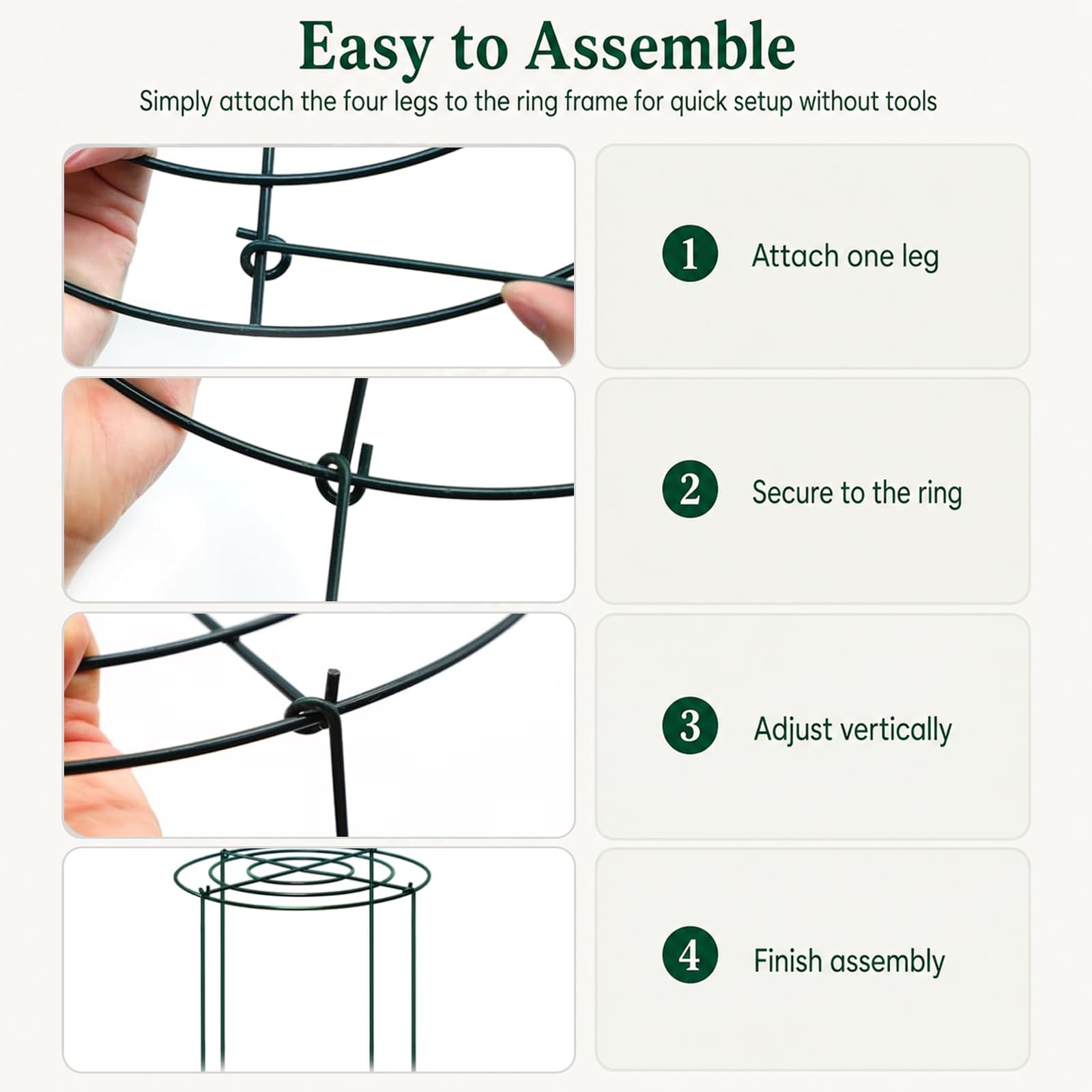 Easy to Assemble

Simply attach the four legs to the ring frame for quick setup without tools

1 Attach one leg

2 Secure to the ring

3 Adjust vertically

4 Finish assembly