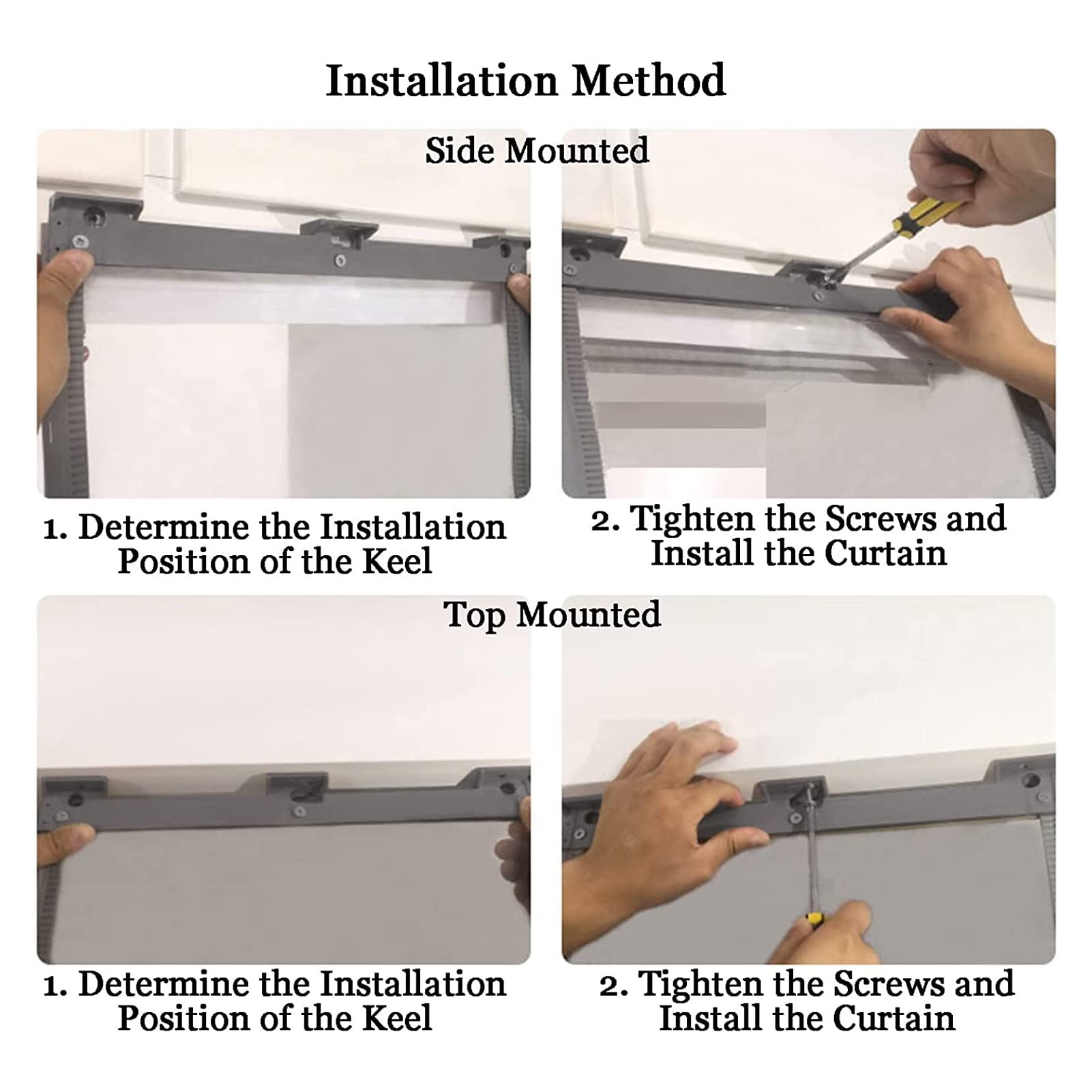 Installation Method

Side Mounted

1. Determine the Installation Position of the Keel

2. Tighten the Screws and Install the Curtain

Top Mounted

1. Determine the Installation Position of the Keel

2. Tighten the Screws and Install the Curtain