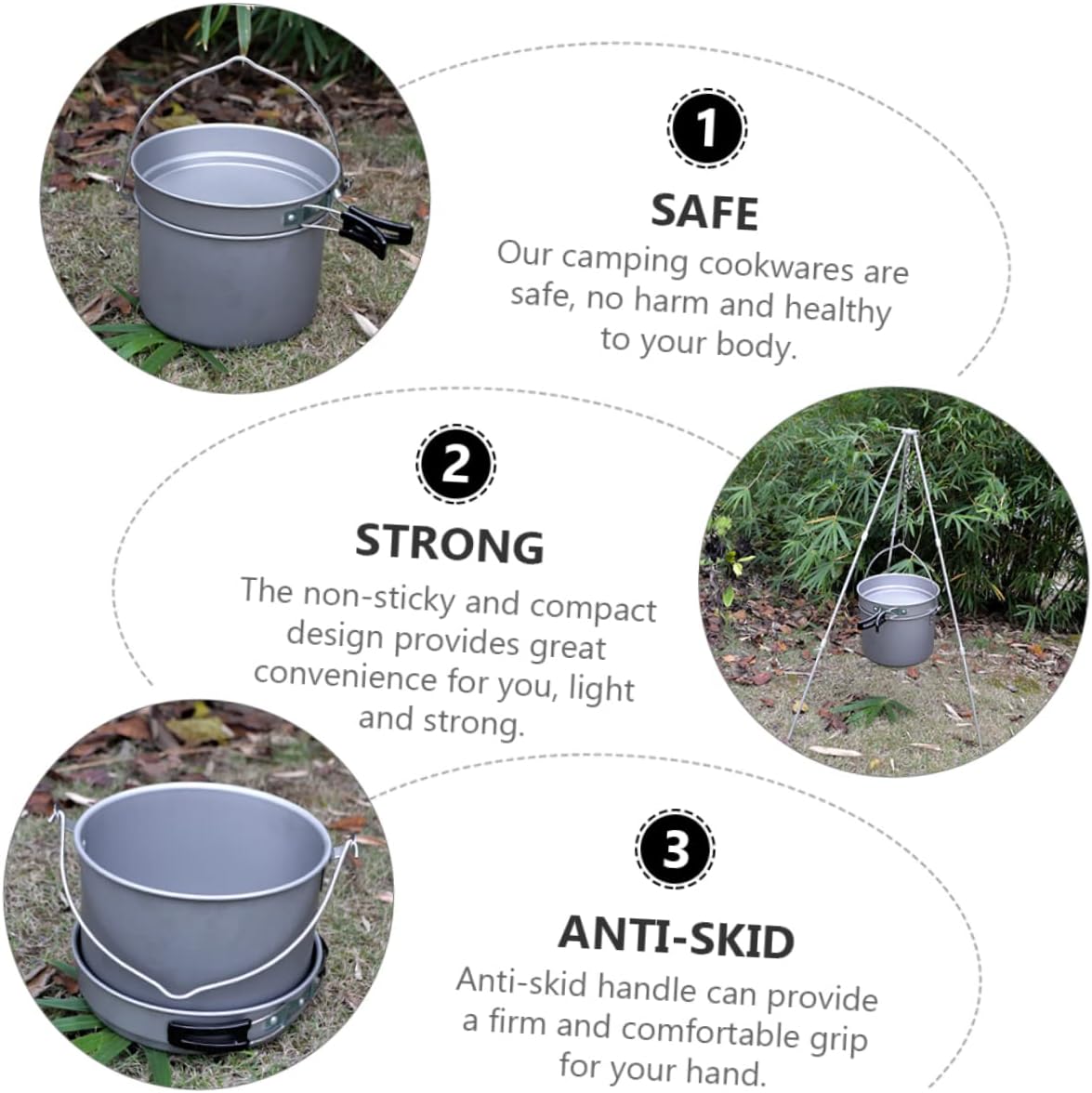 1

SAFE

Our camping cookwares are safe, no harm and healthy to your body.

2

STRONG

The non-sticky and compact design provides great convenience for you, light and strong.

3

ANTI-SKID

Anti-skid handle can provide a firm and comfortable grip for your hand.