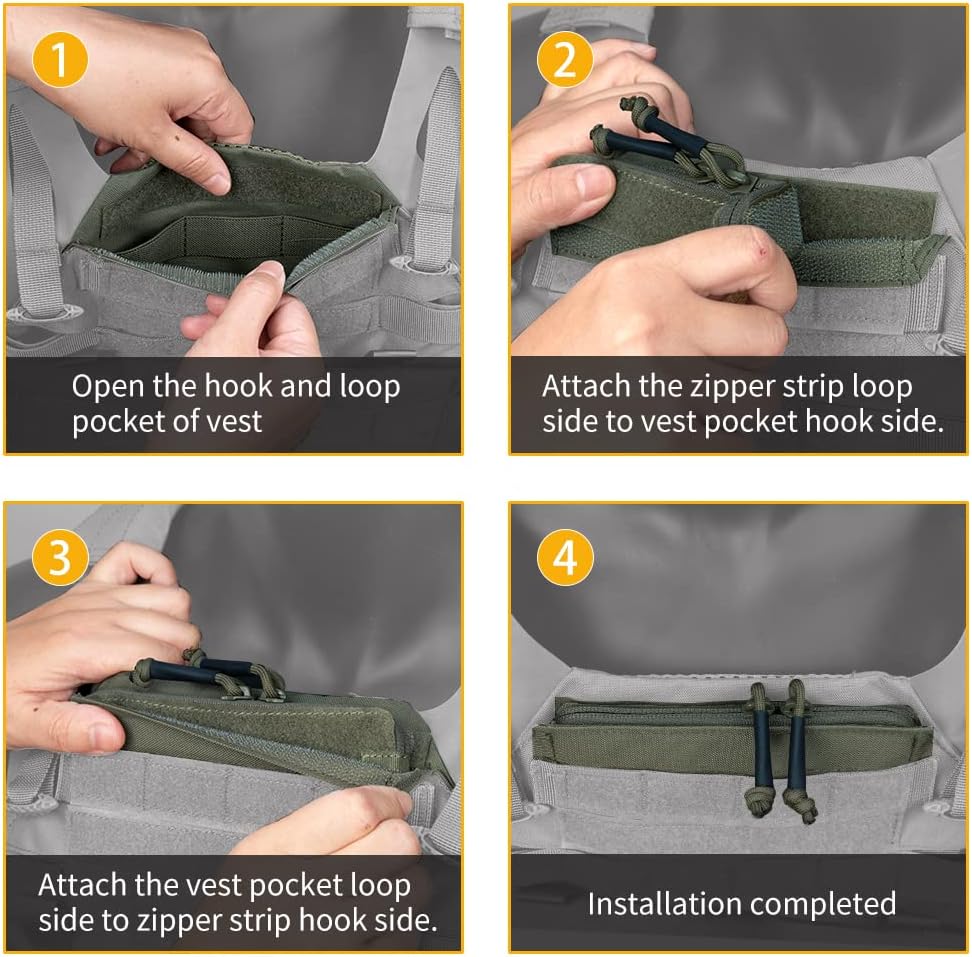 1

Open the hook and loop pocket of vest

2

Attach the zipper strip loop side to vest pocket hook side.

3

Attach the vest pocket loop side to zipper strip hook side.

4

Installation completed