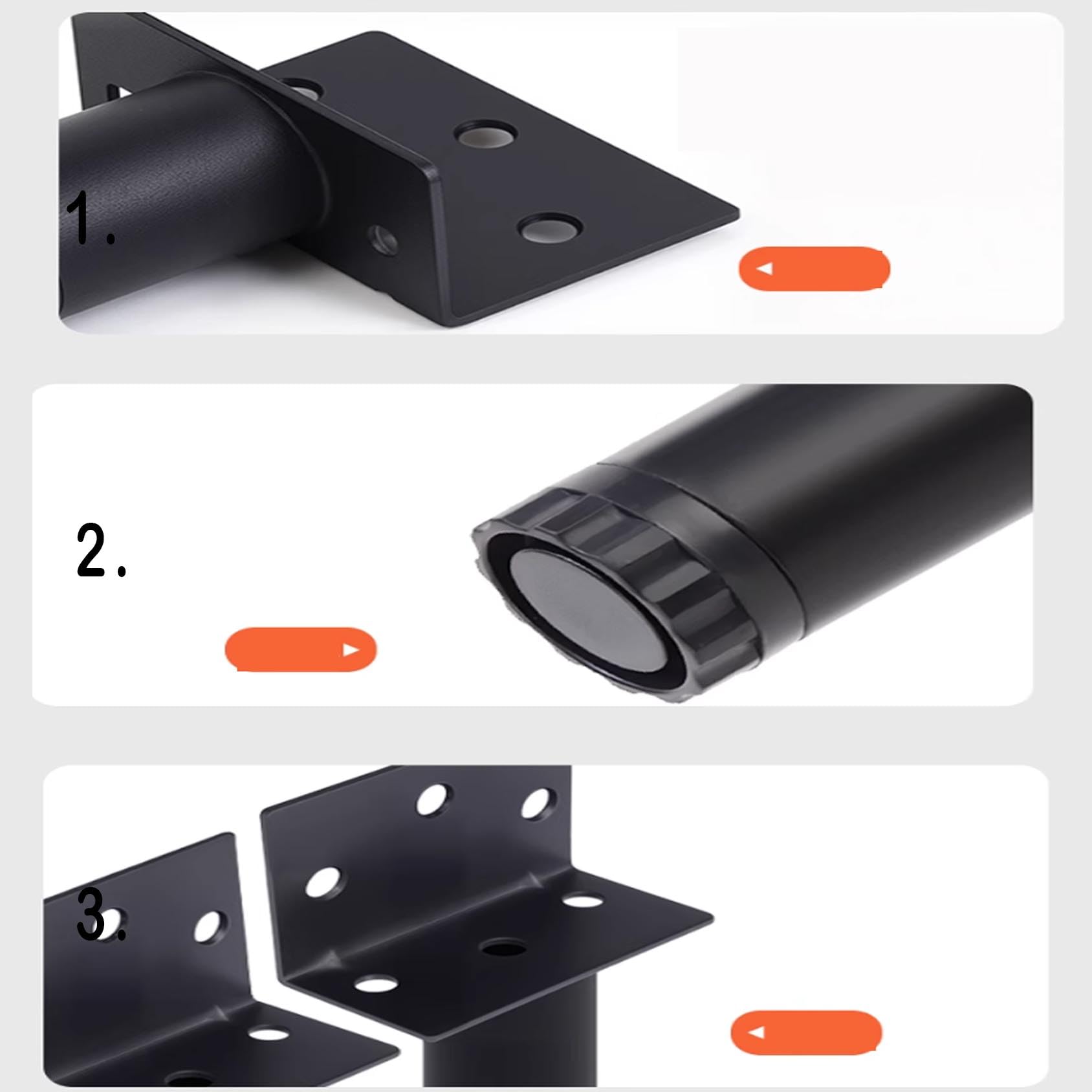 1.

2.

3.