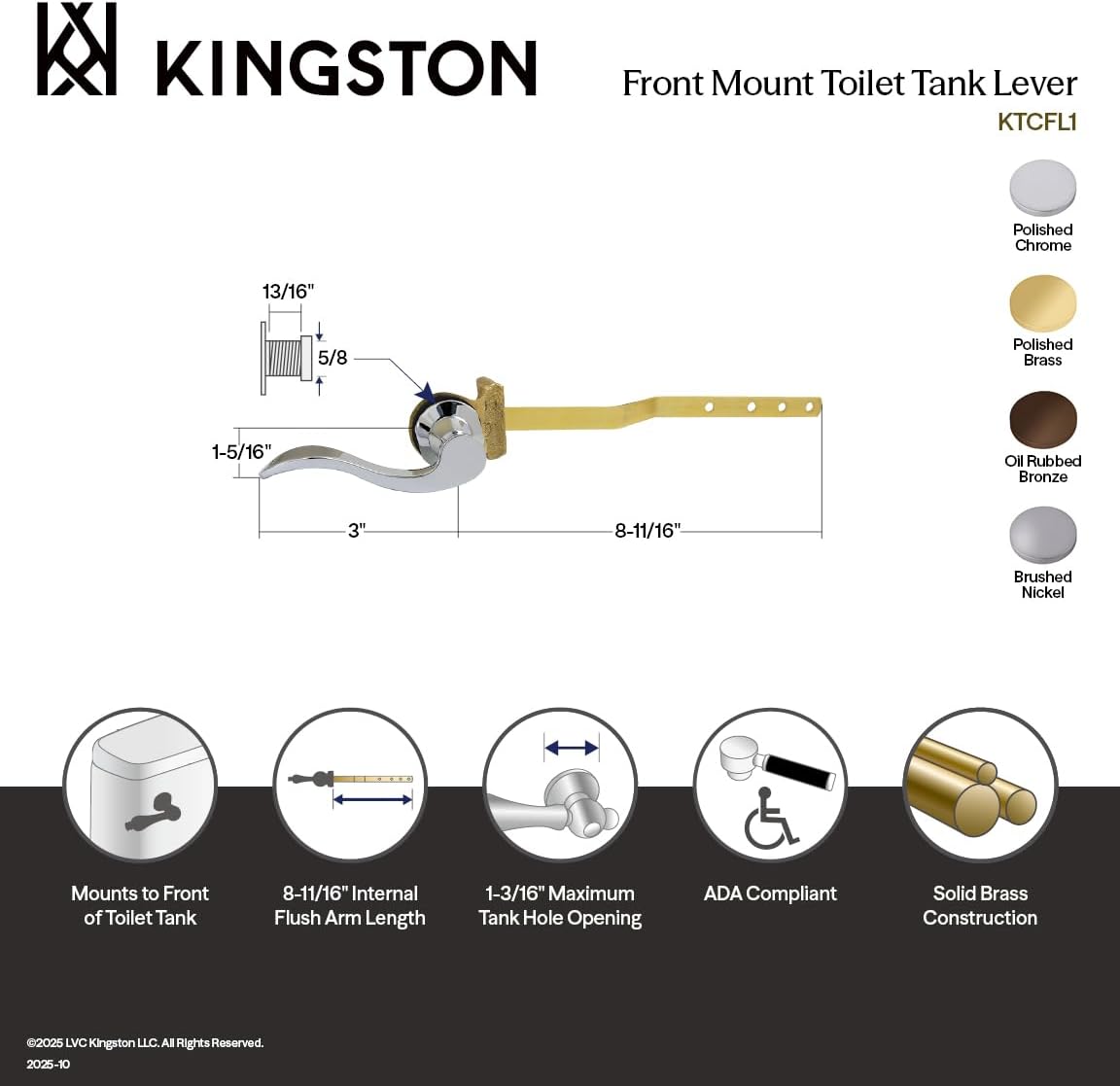 KINGSTON

Front Mount Toilet Tank Lever
KTCFL1

Polished Chrome

Polished Brass

Oil Rubbed Bronze

Brushed Nickel

13/16"

5/8

1-5/16"

3"

8-11/16"

Mounts to Front of Toilet Tank

8-11/16" Internal Flush Arm Length

1-3/16" Maximum Tank Hole Opening

ADA Compliant

Solid Brass Construction

©2025 LVC Kingston LLC. All Rights Reserved.
2025-10