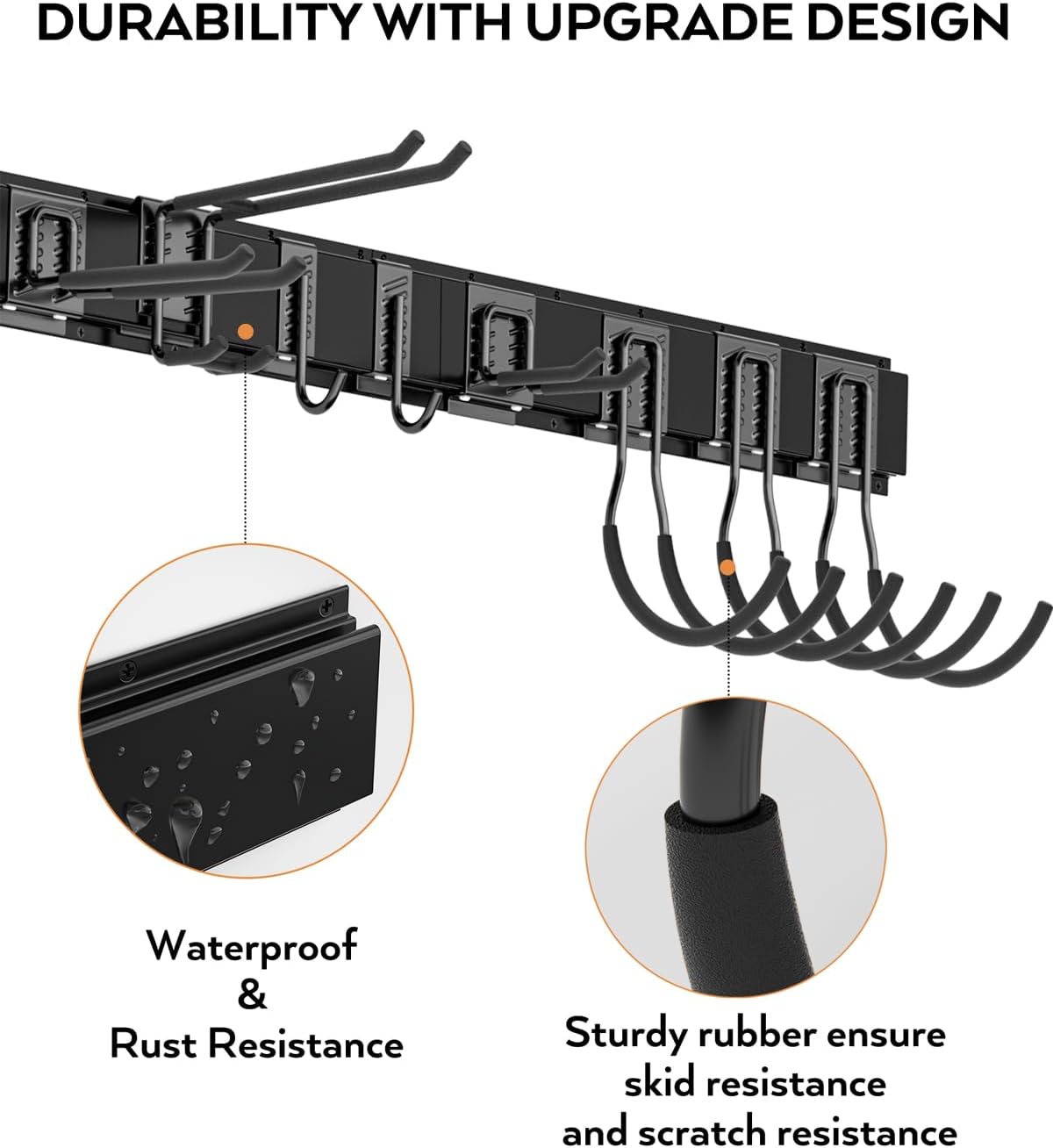 DURABILITY WITH UPGRADE DESIGN

Waterproof
&
Rust Resistance

Sturdy rubber ensure
skid resistance
and scratch resistance