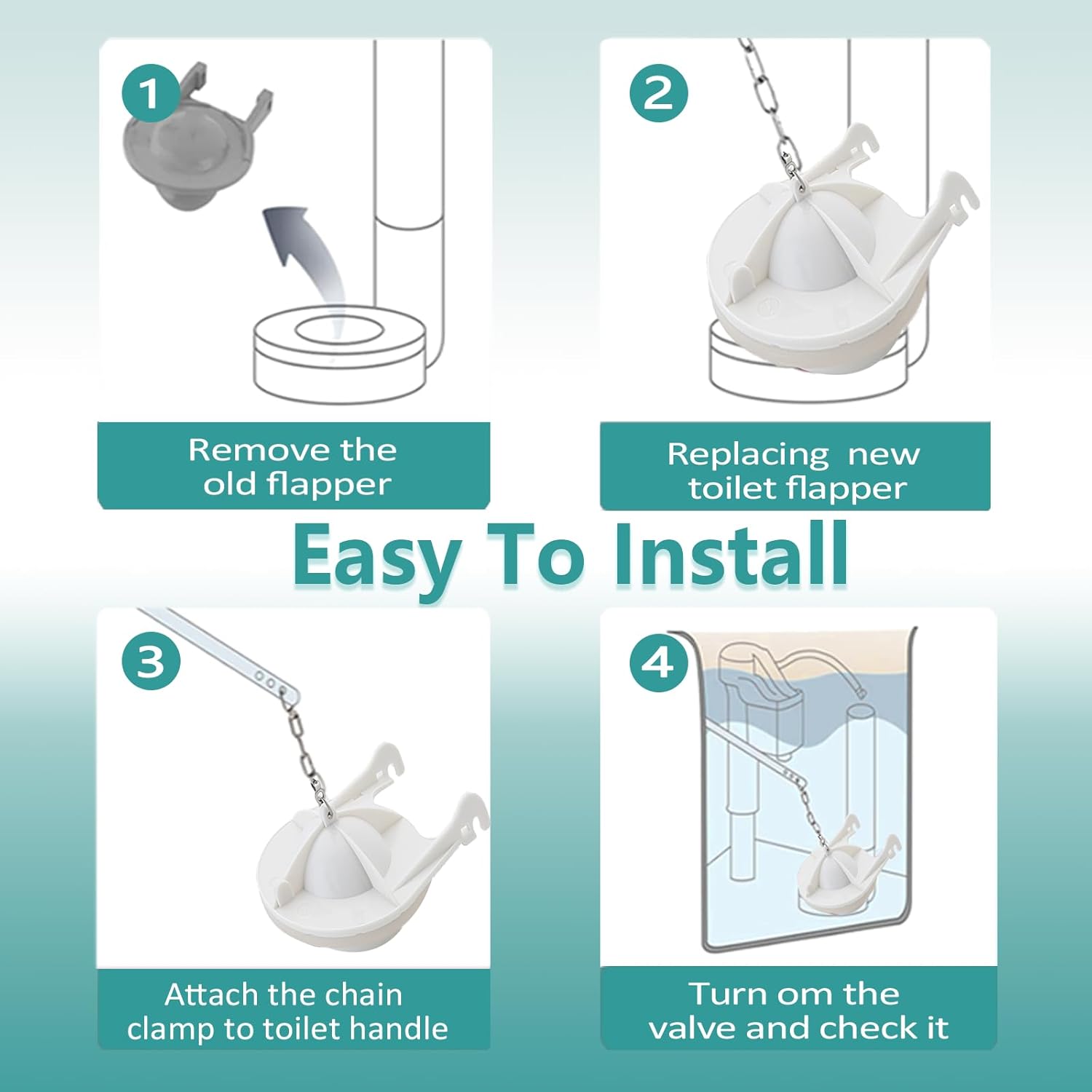 1

Remove the old flapper

2

Replacing new toilet flapper

Easy To Install

3

Attach the chain clamp to toilet handle

4

Turn om the valve and check it