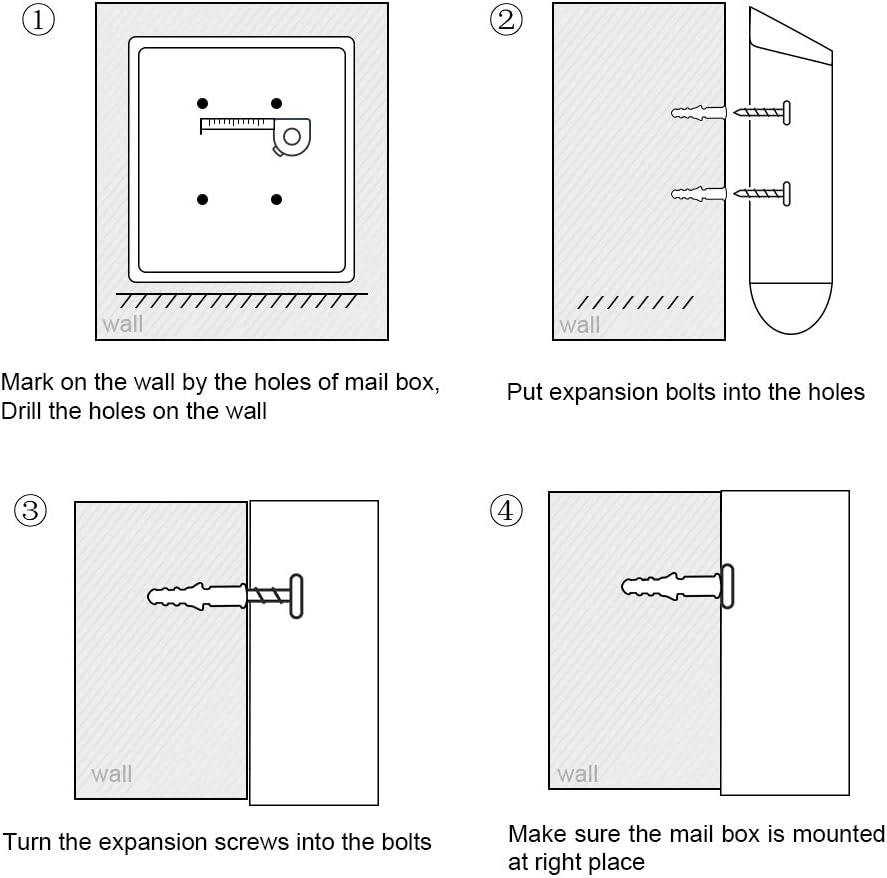 ①

wall

Mark on the wall by the holes of mail box,
Drill the holes on the wall

②

wall

Put expansion bolts into the holes

③

wall

Turn the expansion screws into the bolts

④

wall

Make sure the mail box is mounted at right place