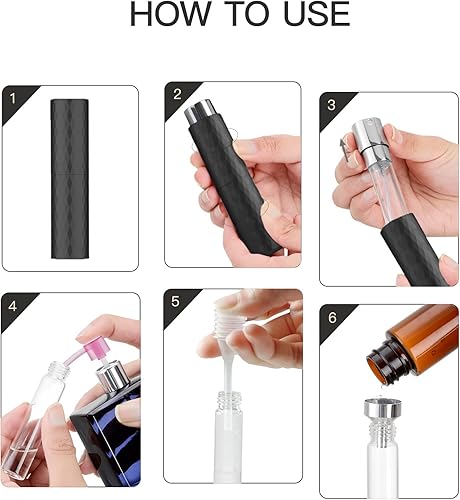 HOW TO USE

1

2

3

4

5

6