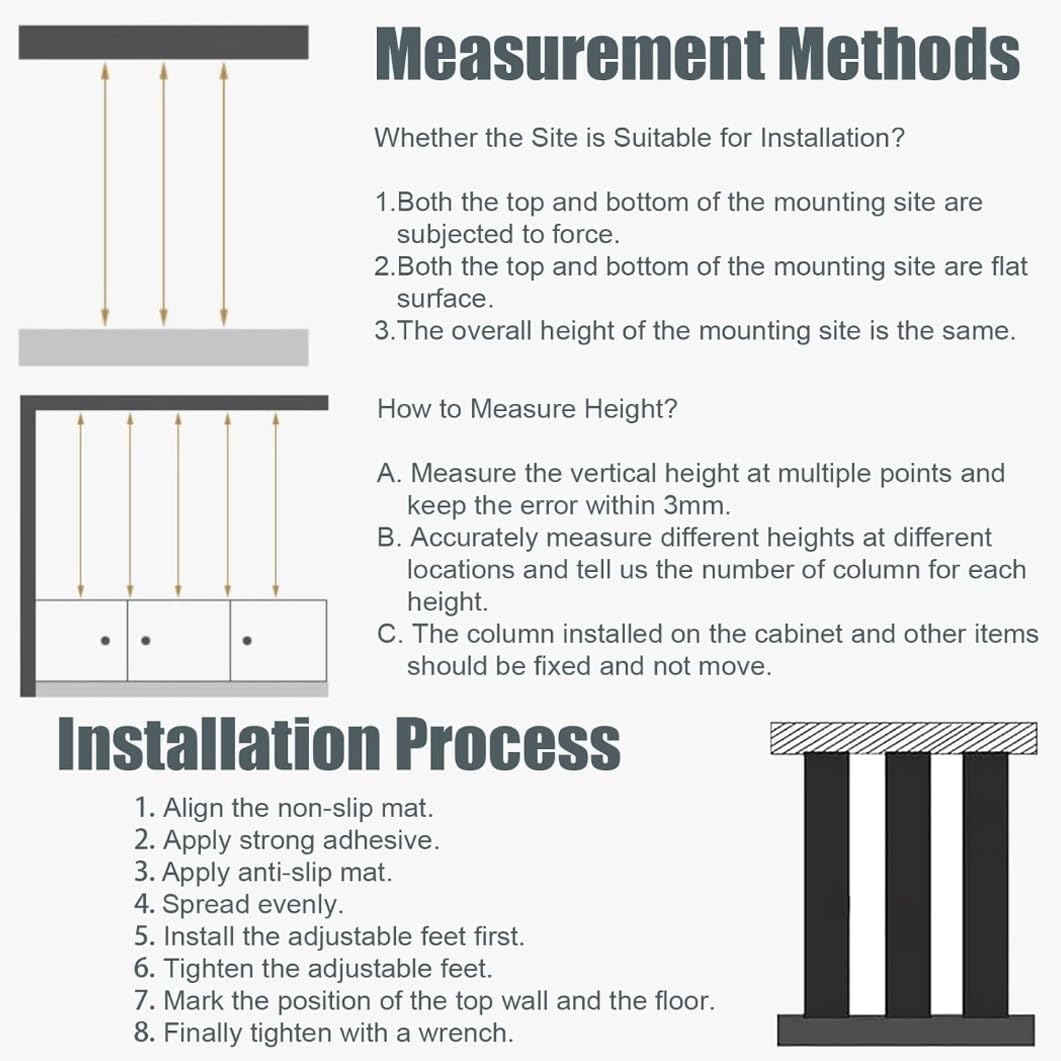 Measurement Methods

Whether the Site is Suitable for Installation?

1.Both the top and bottom of the mounting site are subjected to force.
2.Both the top and bottom of the mounting site are flat surface.
3.The overall height of the mounting site is the same.

How to Measure Height?

A. Measure the vertical height at multiple points and keep the error within 3mm.
B. Accurately measure different heights at different locations and tell us the number of column for each height.
C. The column installed on the cabinet and other items should be fixed and not move.

Installation Process

1. Align the non-slip mat.
2. Apply strong adhesive.
3. Apply anti-slip mat.
4. Spread evenly.
5. Install the adjustable feet first.
6. Tighten the adjustable feet.
7. Mark the position of the top wall and the floor.
8. Finally tighten with a wrench.