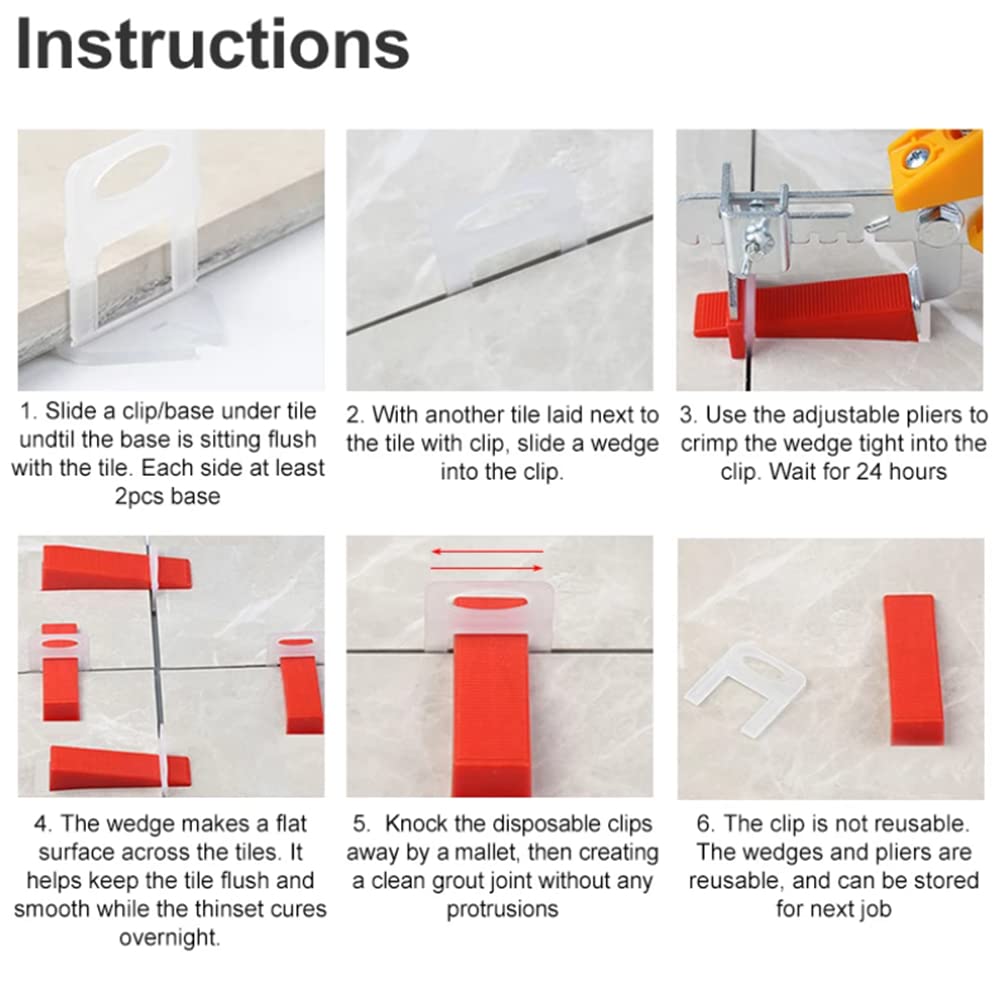 Instructions

1. Slide a clip/base under tile undtil the base is sitting flush with the tile. Each side at least 2pcs base

2. With another tile laid next to the tile with clip, slide a wedge into the clip.

3. Use the adjustable pliers to crimp the wedge tight into the clip. Wait for 24 hours

4. The wedge makes a flat surface across the tiles. It helps keep the tile flush and smooth while the thinset cures overnight.

5. Knock the disposable clips away by a mallet, then creating a clean grout joint without any protrusions

6. The clip is not reusable. The wedges and pliers are reusable, and can be stored for next job