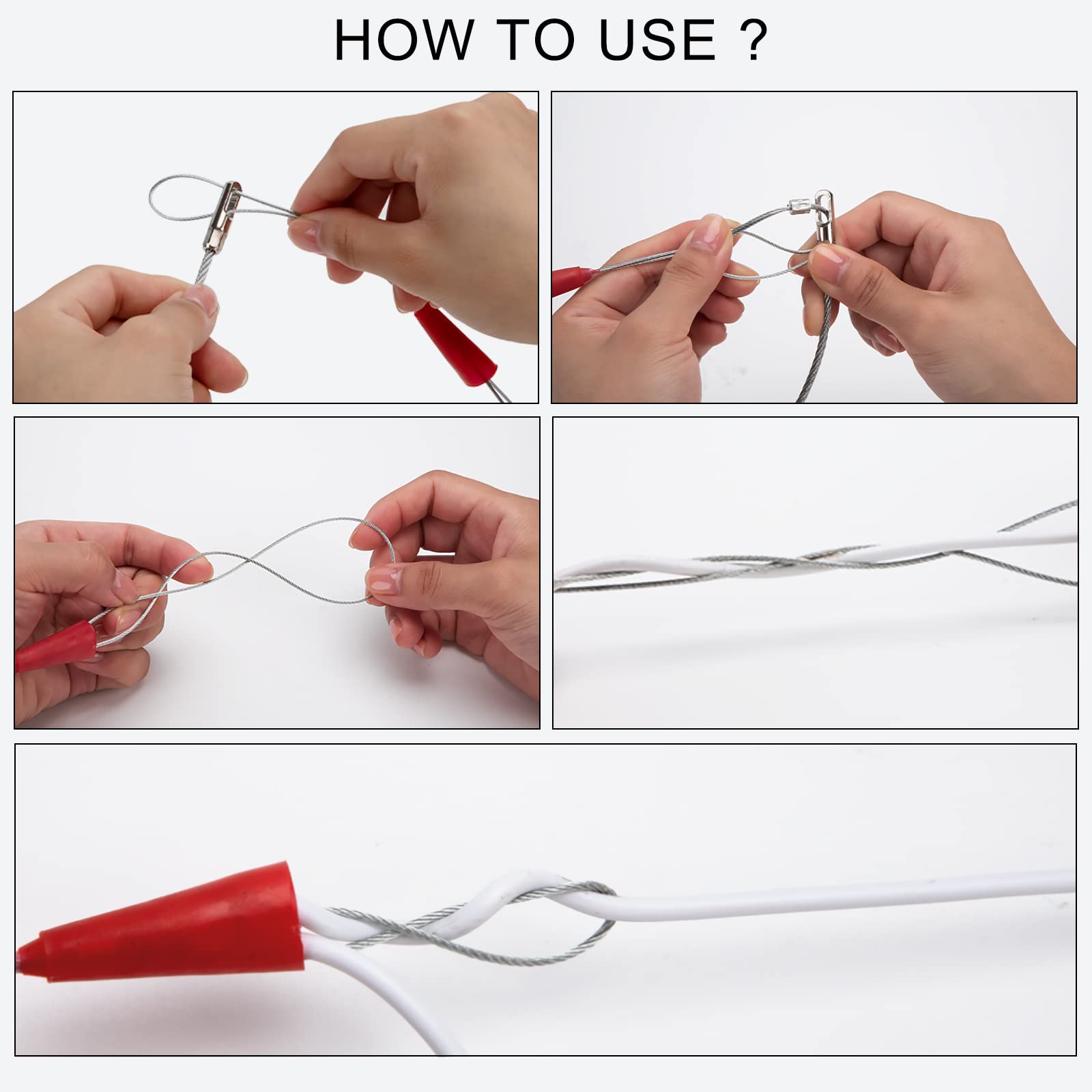 HOW TO USE ?